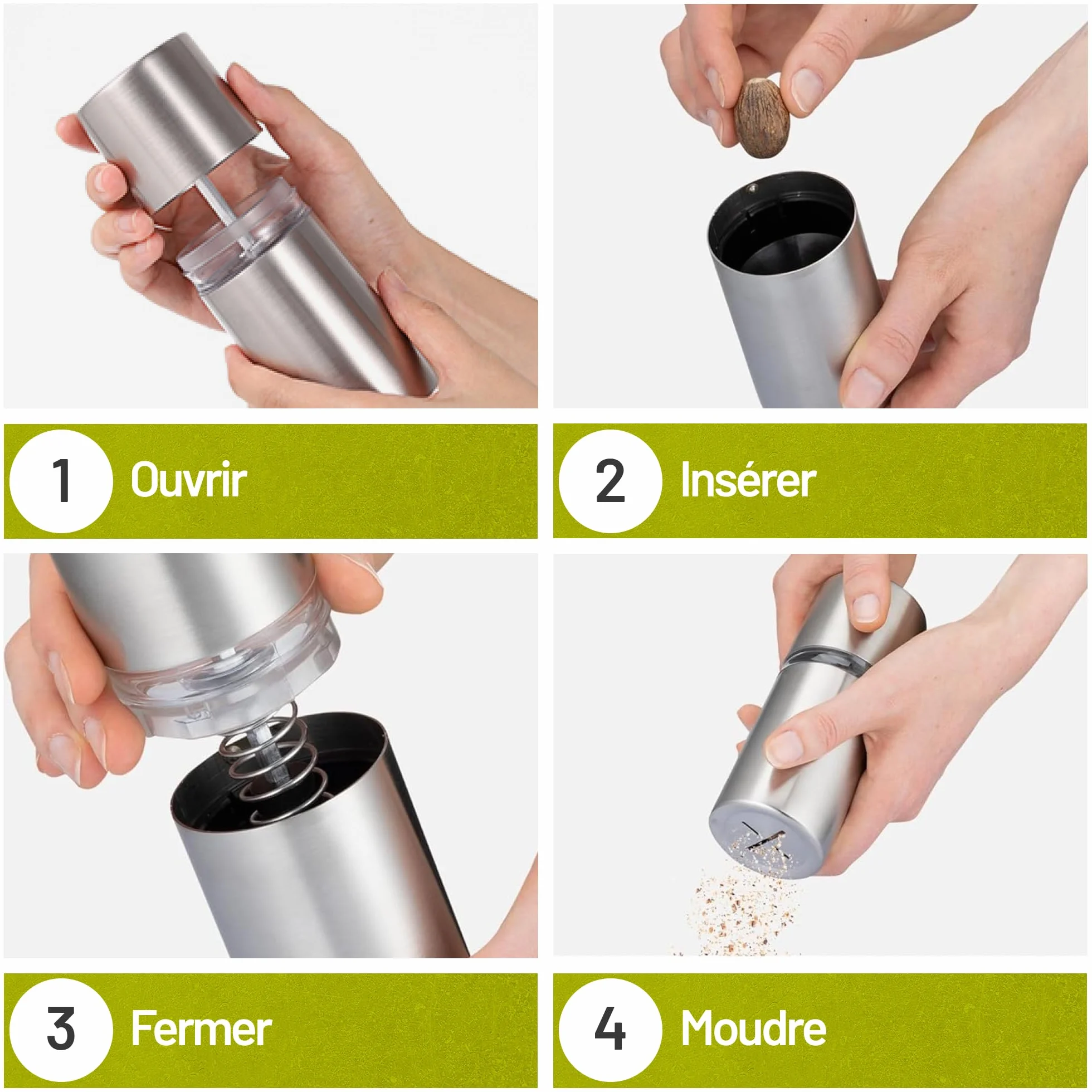 1 Ouvrir

2 Insérer

3 Fermer

4 Moudre