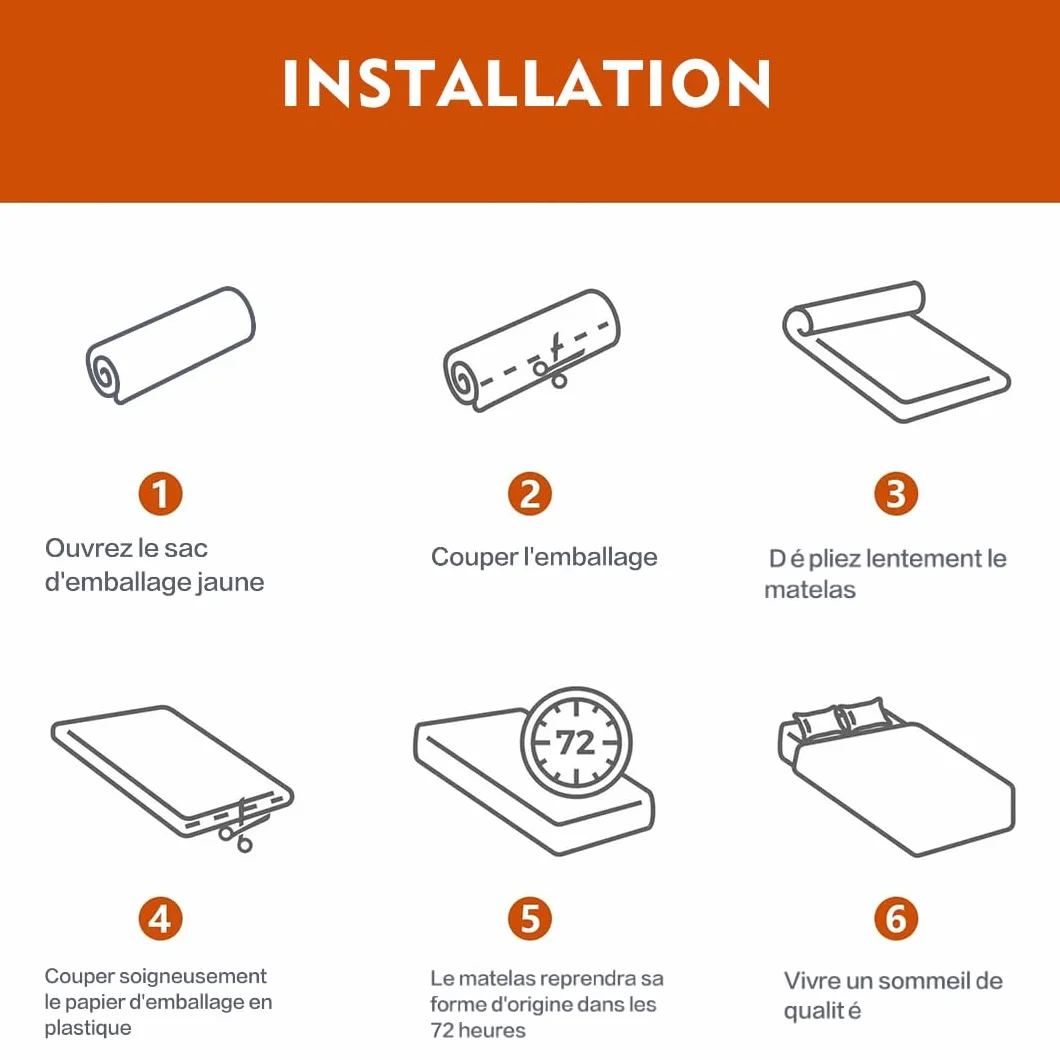 INSTALLATION

1
Ouvrez le sac d'emballage jaune

2
Couper l'emballage

3
D é pliez lentement le matelas

72

4
Couper soigneusement le papier d'emballage en plastique

5
Le matelas reprendra sa forme d'origine dans les 72 heures

6
Vivre un sommeil de qualit é