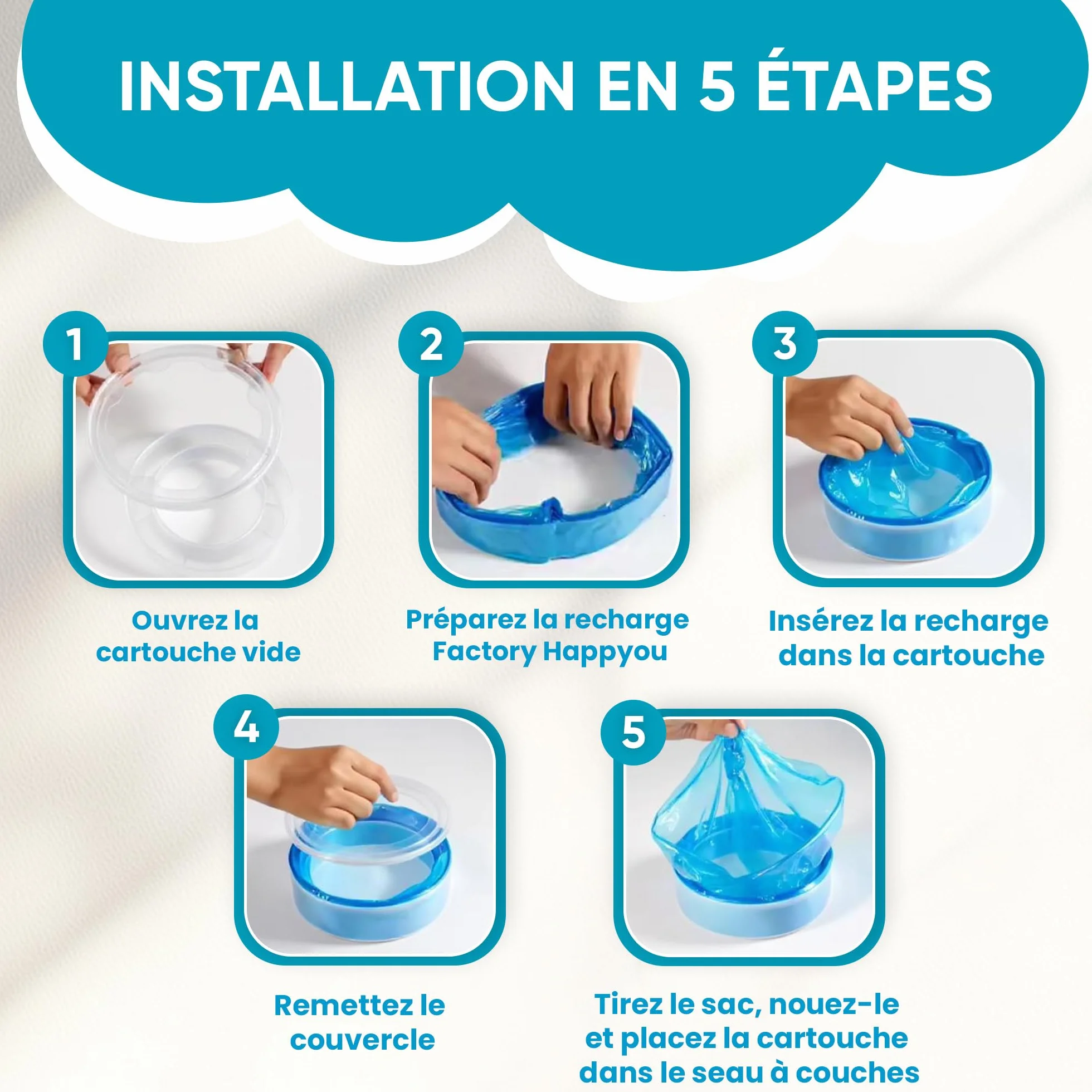 INSTALLATION EN 5 ÉTAPES

1

Ouvrez la cartouche vide

2

Préparez la recharge Factory Happyou

3

Insérez la recharge dans la cartouche

4

Remettez le couvercle

5

Tirez le sac, nouez-le et placez la cartouche dans le seau à couches