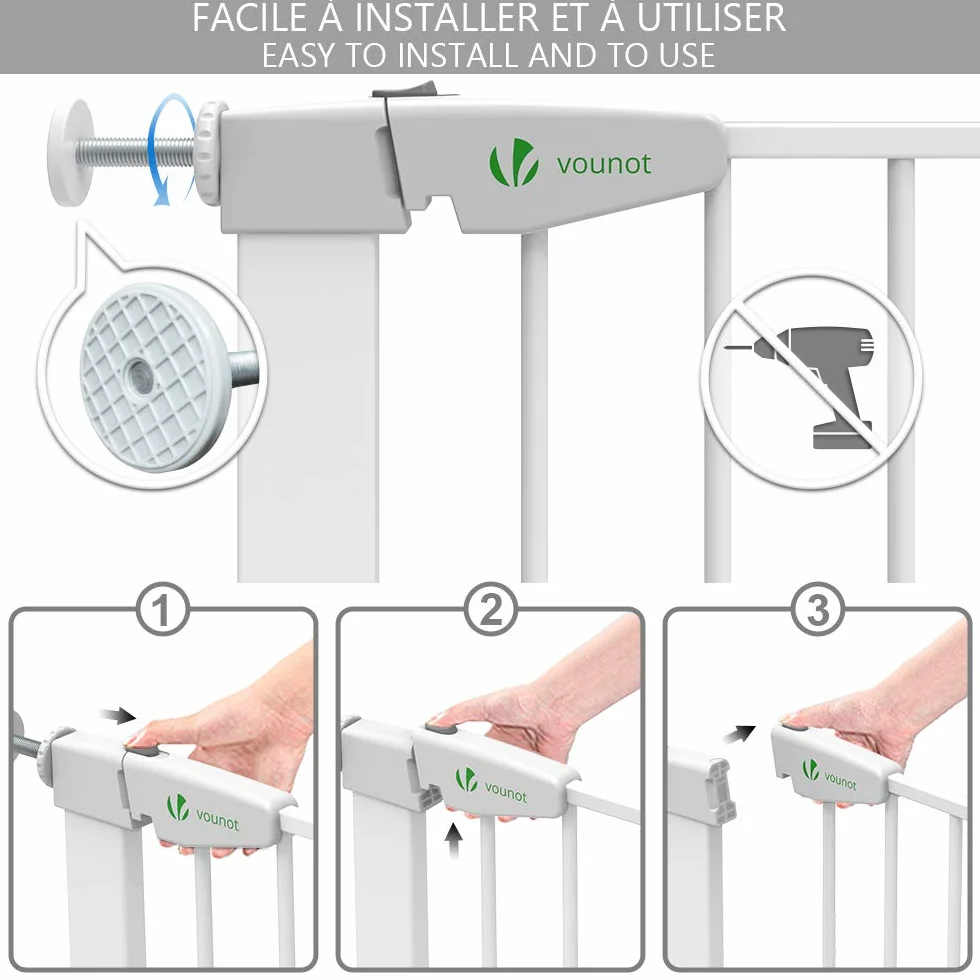 FACILE À INSTALLER ET À UTILISER
EASY TO INSTALL AND TO USE

vounot

1

vounot

2

vounot

3

vounot