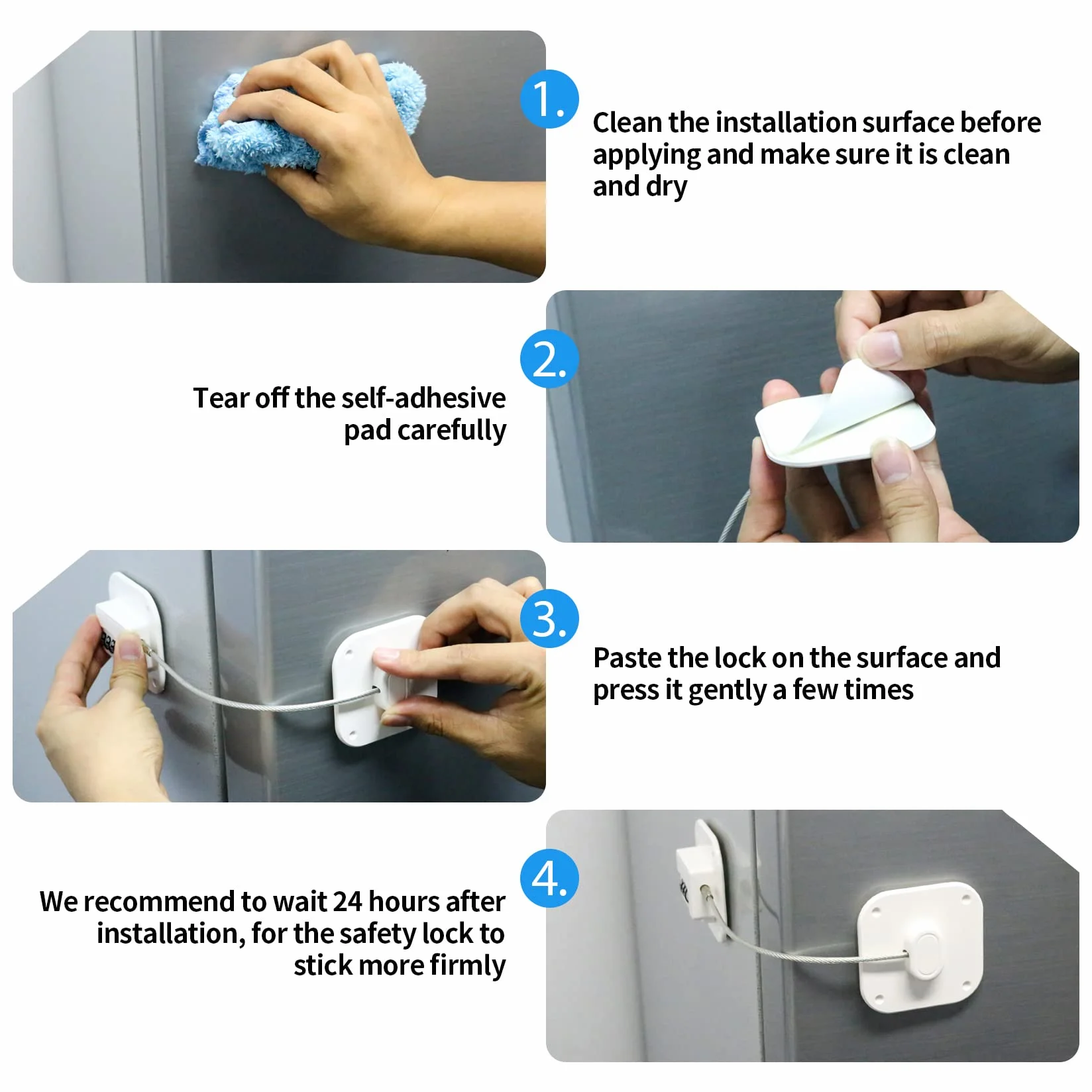 1.

Clean the installation surface before applying and make sure it is clean and dry

2.

Tear off the self-adhesive pad carefully

3.

Paste the lock on the surface and press it gently a few times

4.

We recommend to wait 24 hours after installation, for the safety lock to stick more firmly