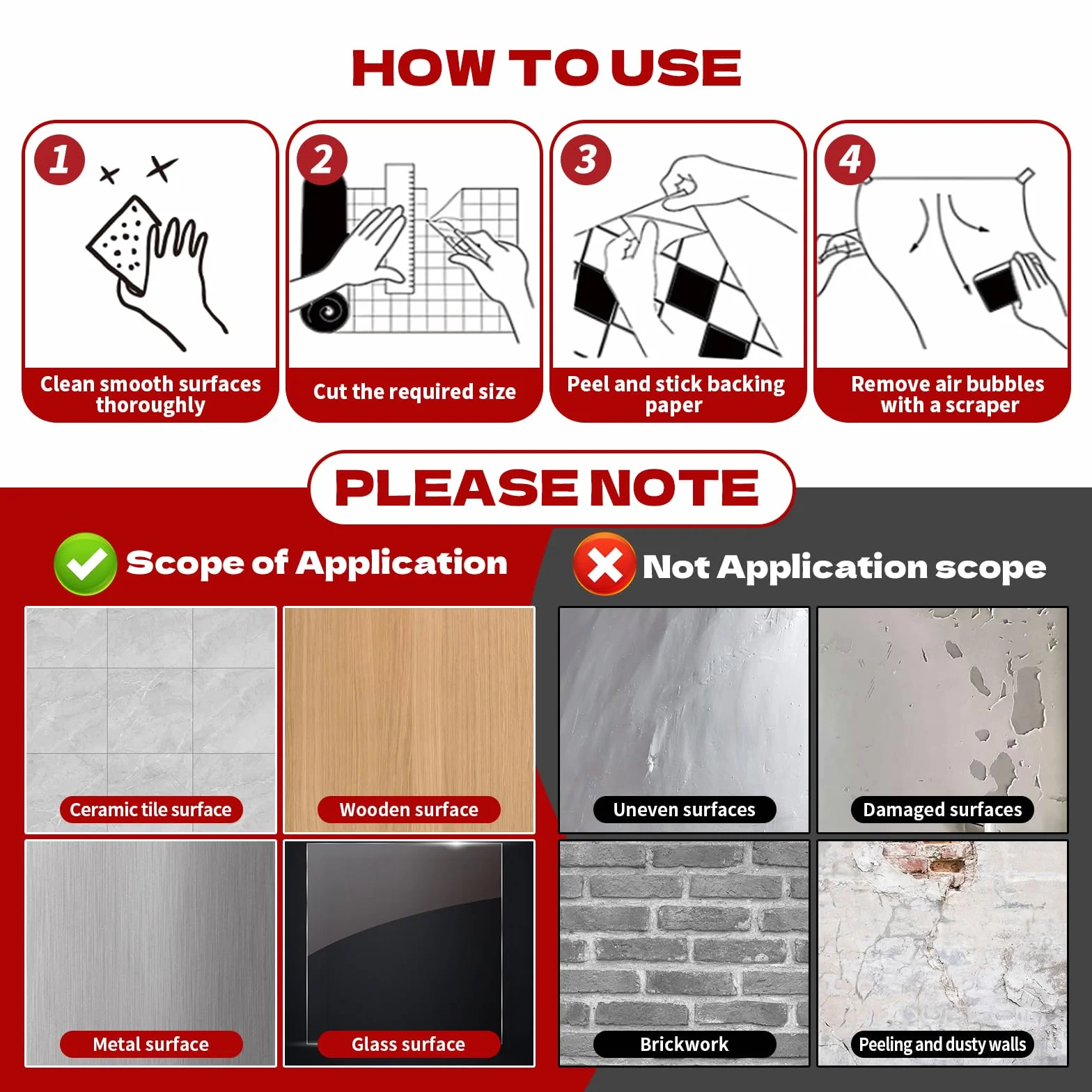 HOW TO USE

1
Clean smooth surfaces thoroughly

2
Cut the required size

3
Peel and stick backing paper

4
Remove air bubbles with a scraper

PLEASE NOTE

Scope of Application

Ceramic tile surface

Wooden surface

Metal surface

Glass surface

Not Application scope

Uneven surfaces

Damaged surfaces

Brickwork

Peeling and dusty walls