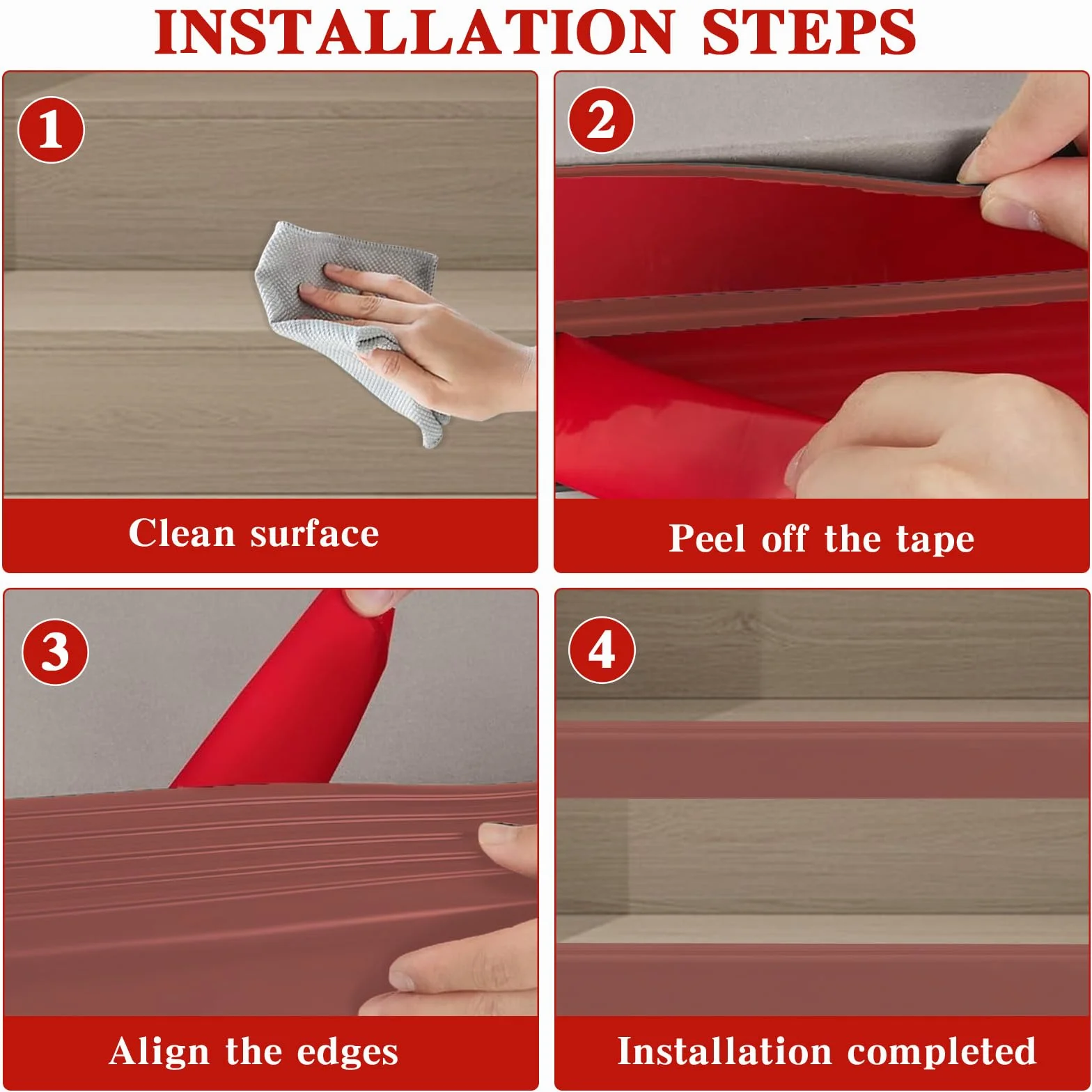 INSTALLATION STEPS

1

Clean surface

2

Peel off the tape

3

Align the edges

4

Installation completed