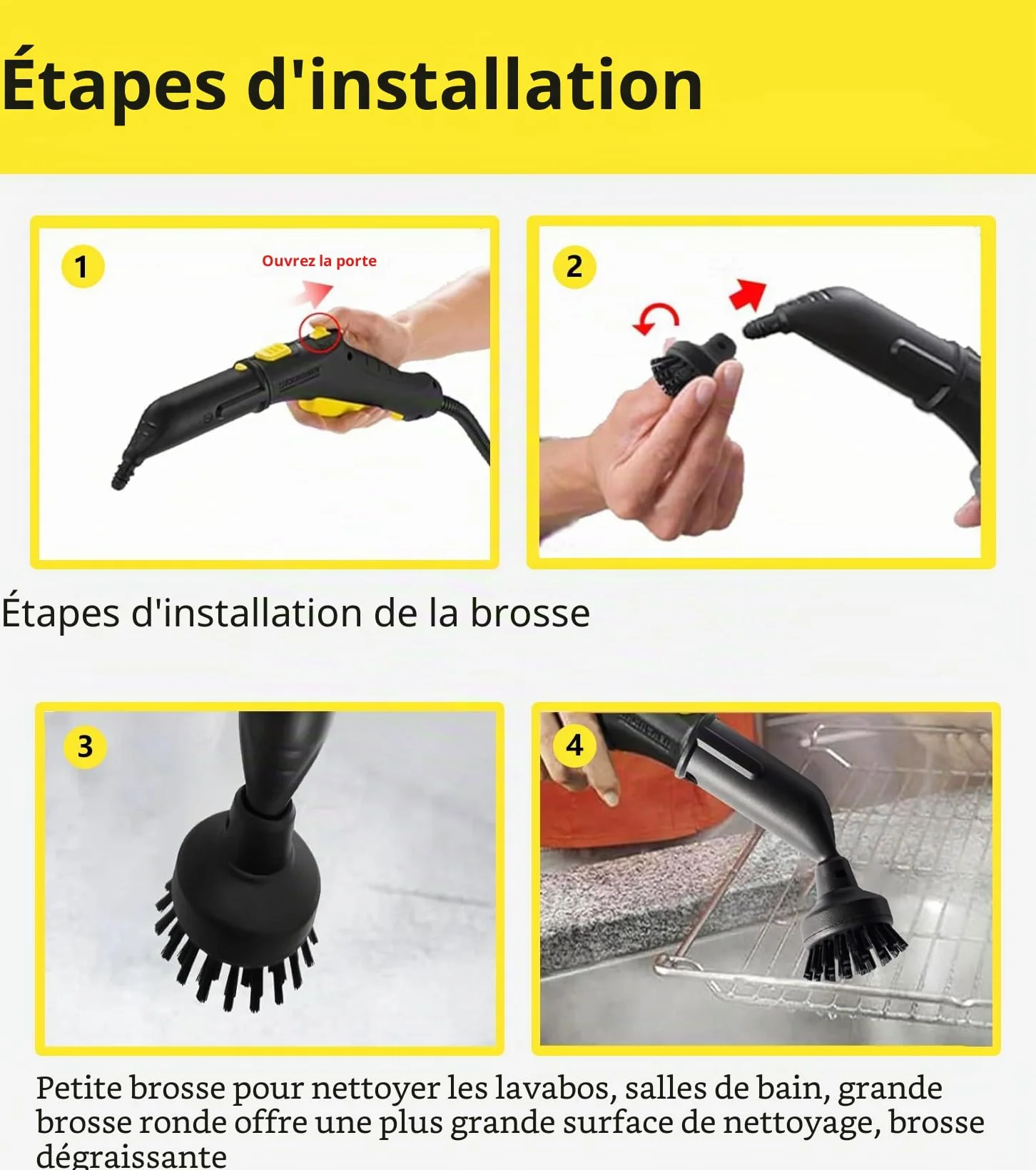 Étapes d'installation

1

Ouvrez la porte

2

Étapes d'installation de la brosse

3

4

Petite brosse pour nettoyer les lavabos, salles de bain, grande brosse ronde offre une plus grande surface de nettoyage, brosse dégraissante