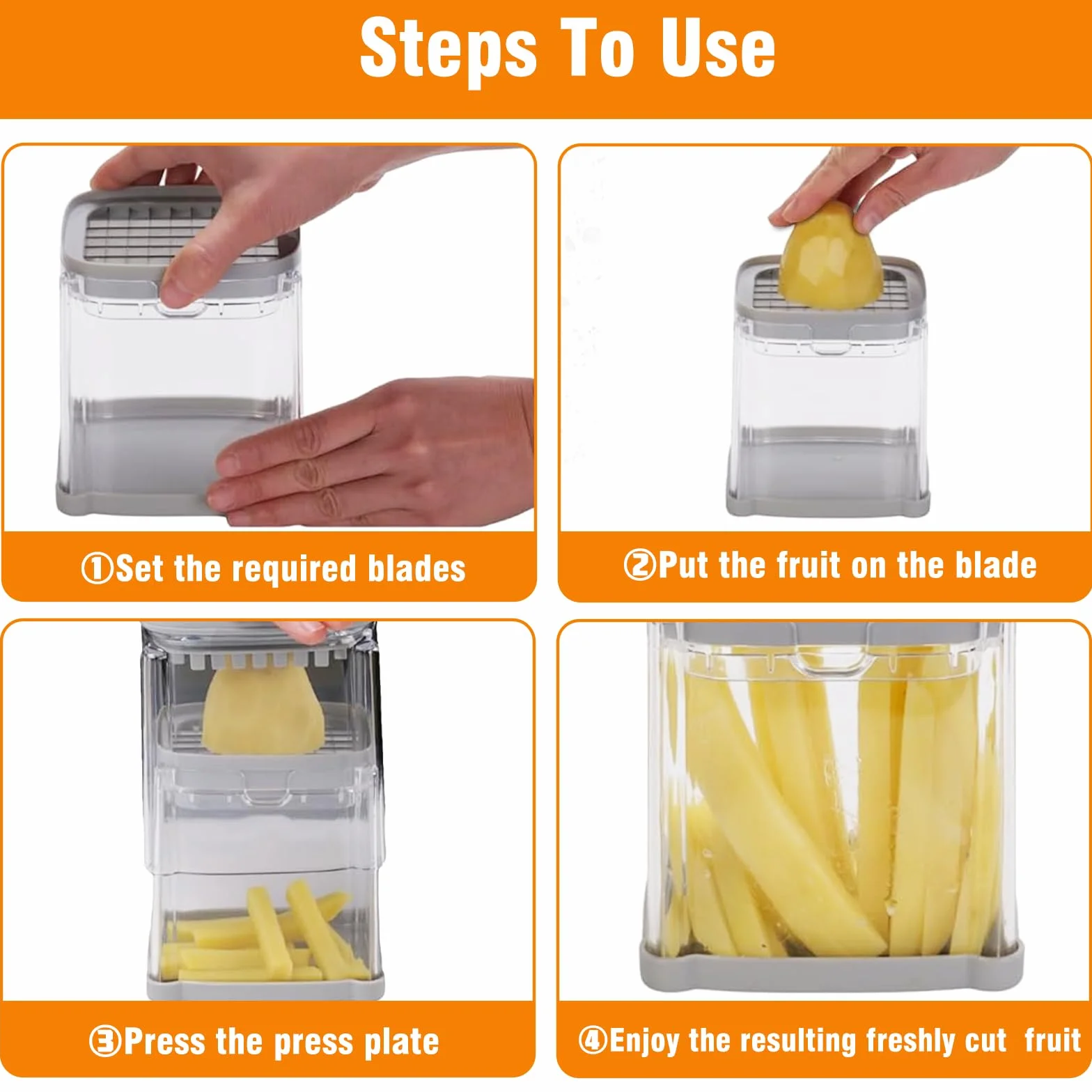 Steps To Use

①Set the required blades

②Put the fruit on the blade

③Press the press plate

④Enjoy the resulting freshly cut fruit