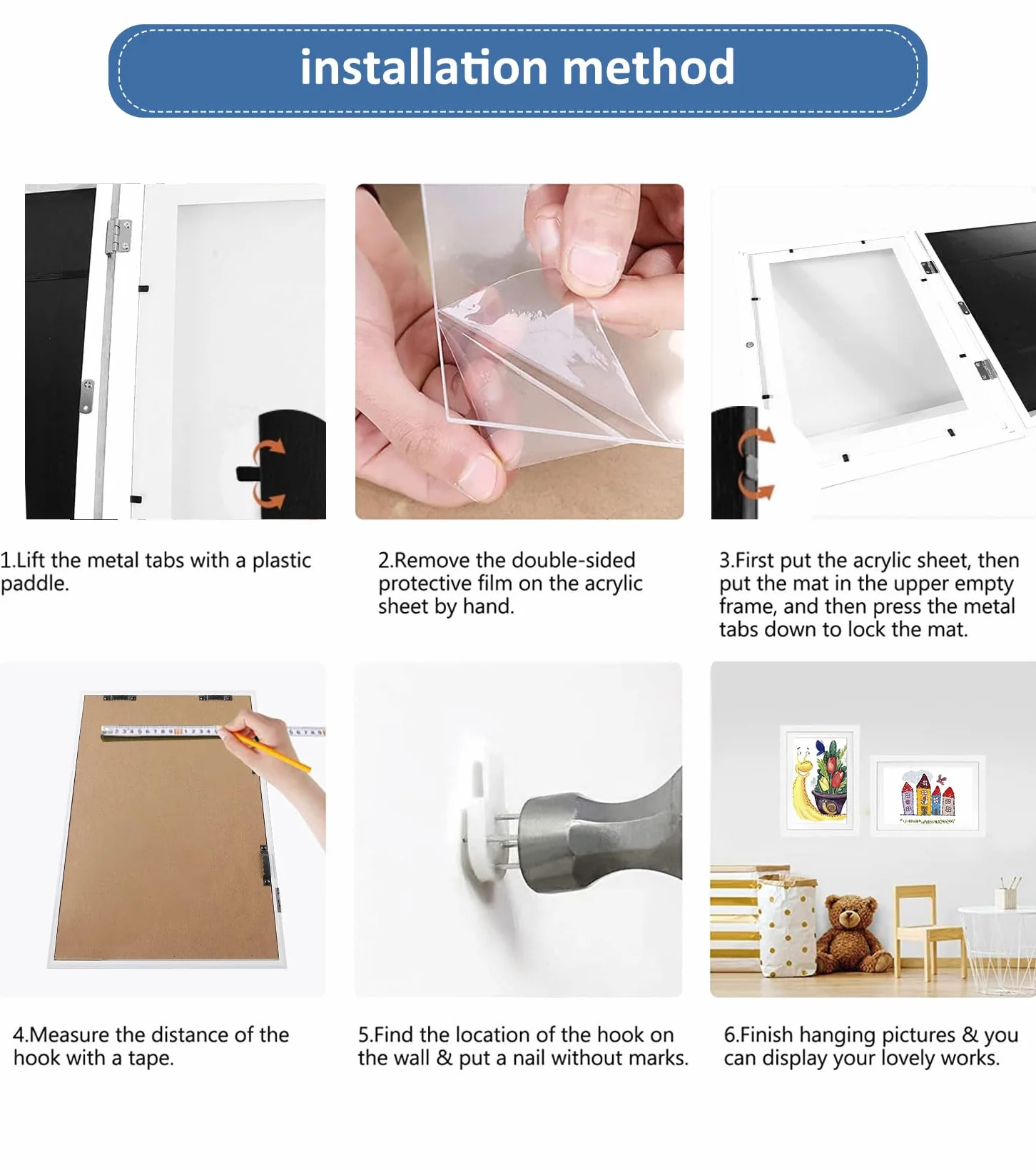 installation method

1.Lift the metal tabs with a plastic paddle.

2.Remove the double-sided protective film on the acrylic sheet by hand.

3.First put the acrylic sheet, then put the mat in the upper empty frame, and then press the metal tabs down to lock the mat.

4.Measure the distance of the hook with a tape.

5.Find the location of the hook on the wall & put a nail without marks.

6.Finish hanging pictures & you can display your lovely works.