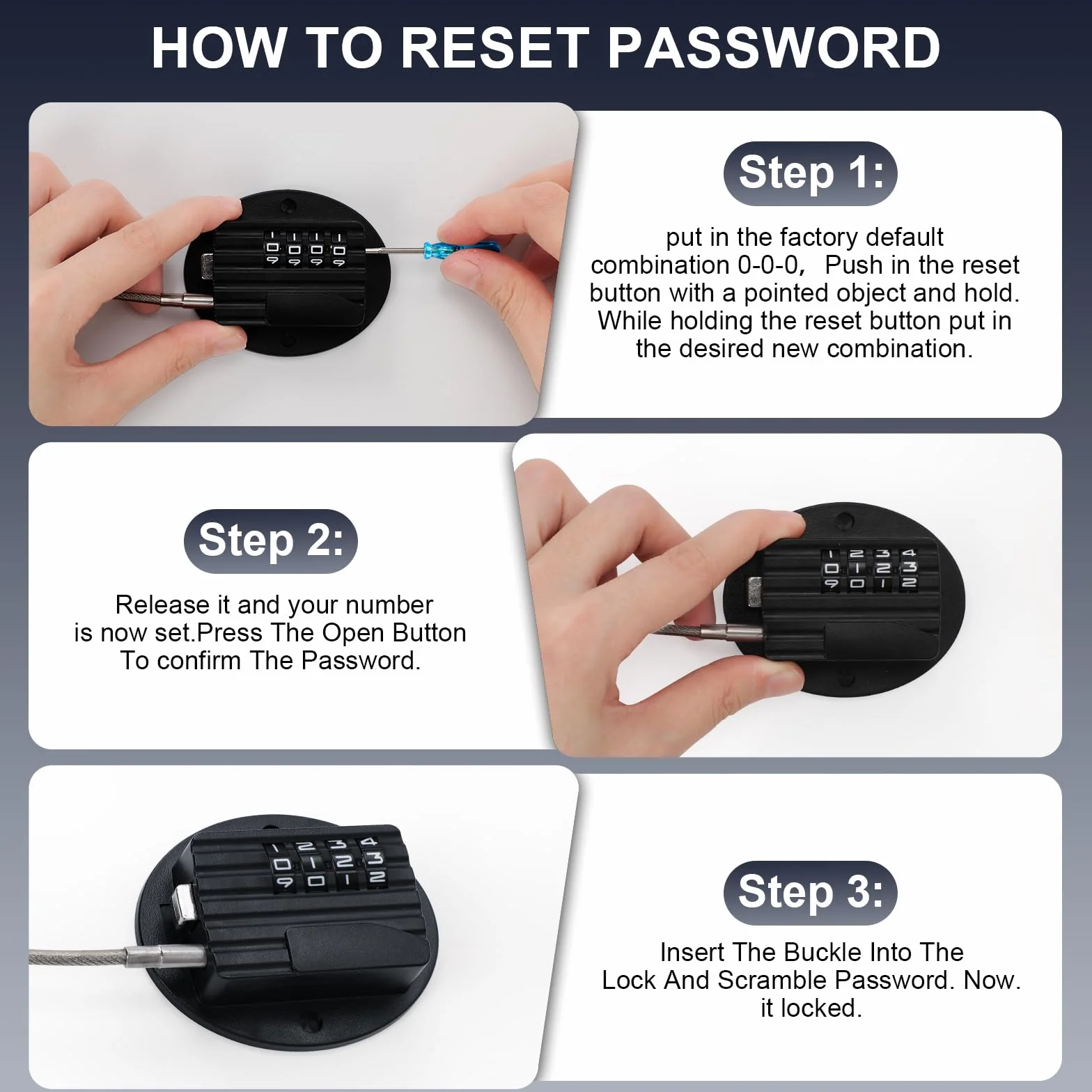 HOW TO RESET PASSWORD

Step 1:

put in the factory default combination 0-0-0, Push in the reset button with a pointed object and hold. While holding the reset button put in the desired new combination.

Step 2:

Release it and your number is now set.Press The Open Button To confirm The Password.

Step 3:

Insert The Buckle Into The Lock And Scramble Password. Now. it locked.