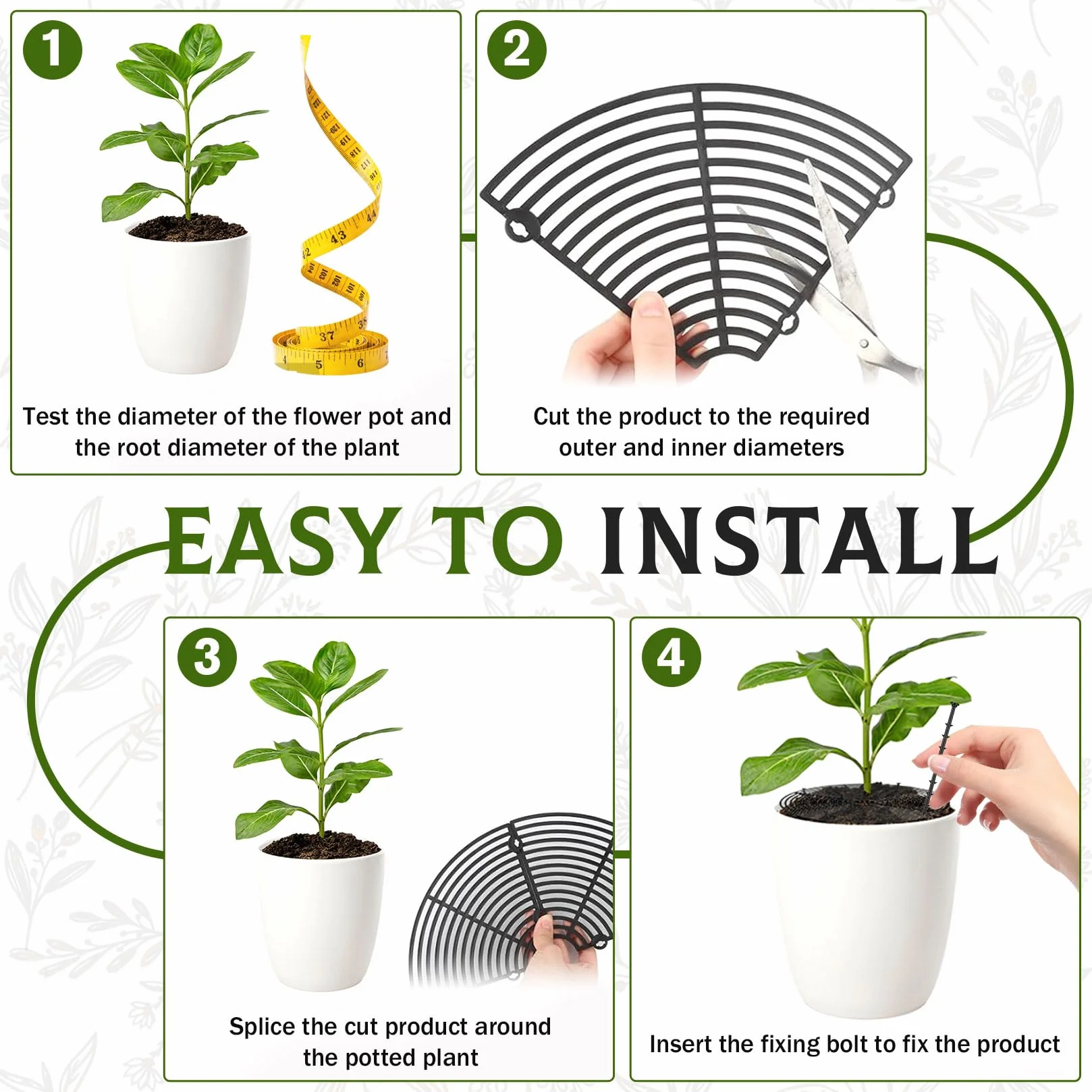 1

Test the diameter of the flower pot and the root diameter of the plant

2

Cut the product to the required outer and inner diameters

EASY TO INSTALL

3

Splice the cut product around the potted plant

4

Insert the fixing bolt to fix the product