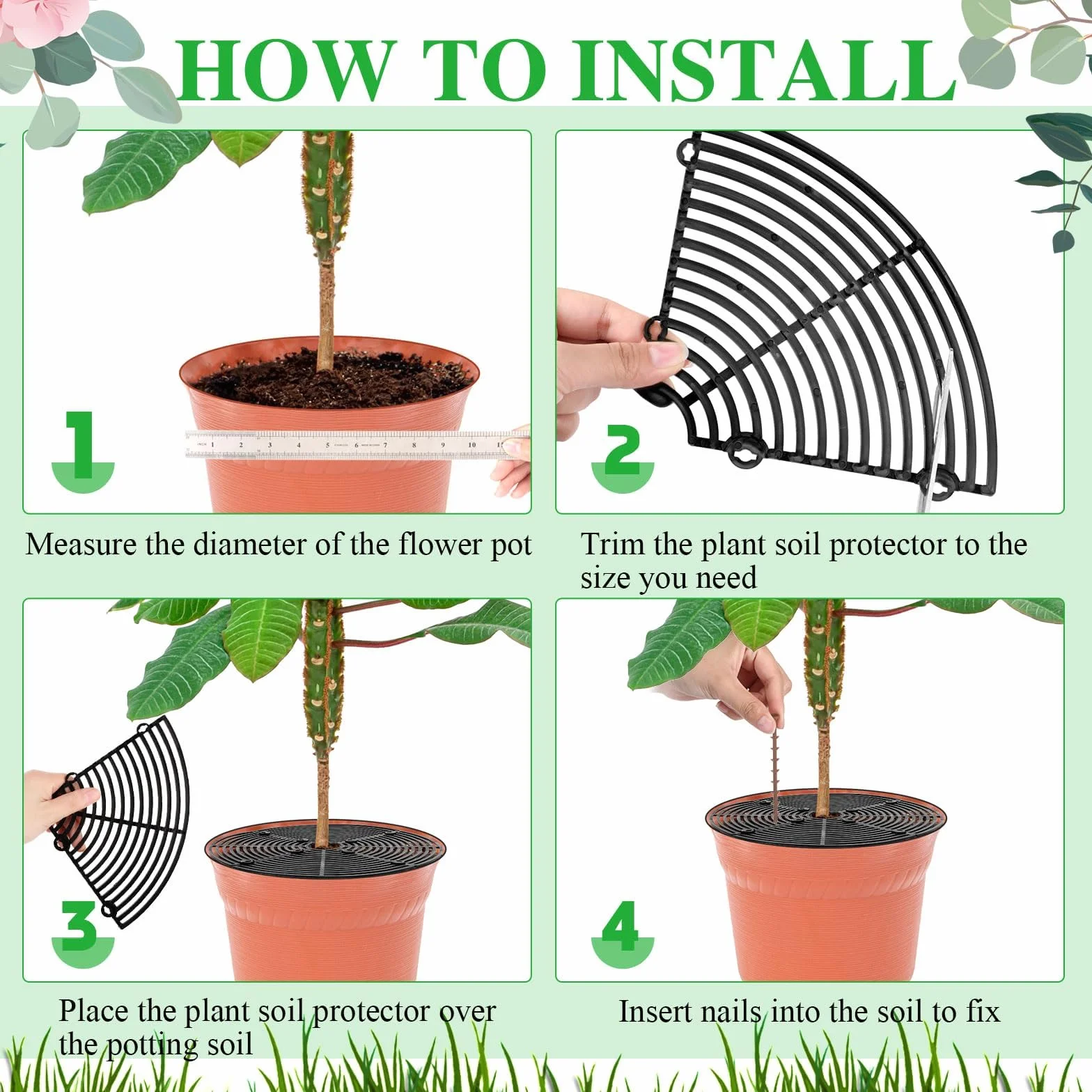 HOW TO INSTALL

1

INCH 1 2 3 4 5 6 7 8 9 10 11

Measure the diameter of the flower pot

2

Trim the plant soil protector to the size you need

3

Place the plant soil protector over the potting soil

4

Insert nails into the soil to fix