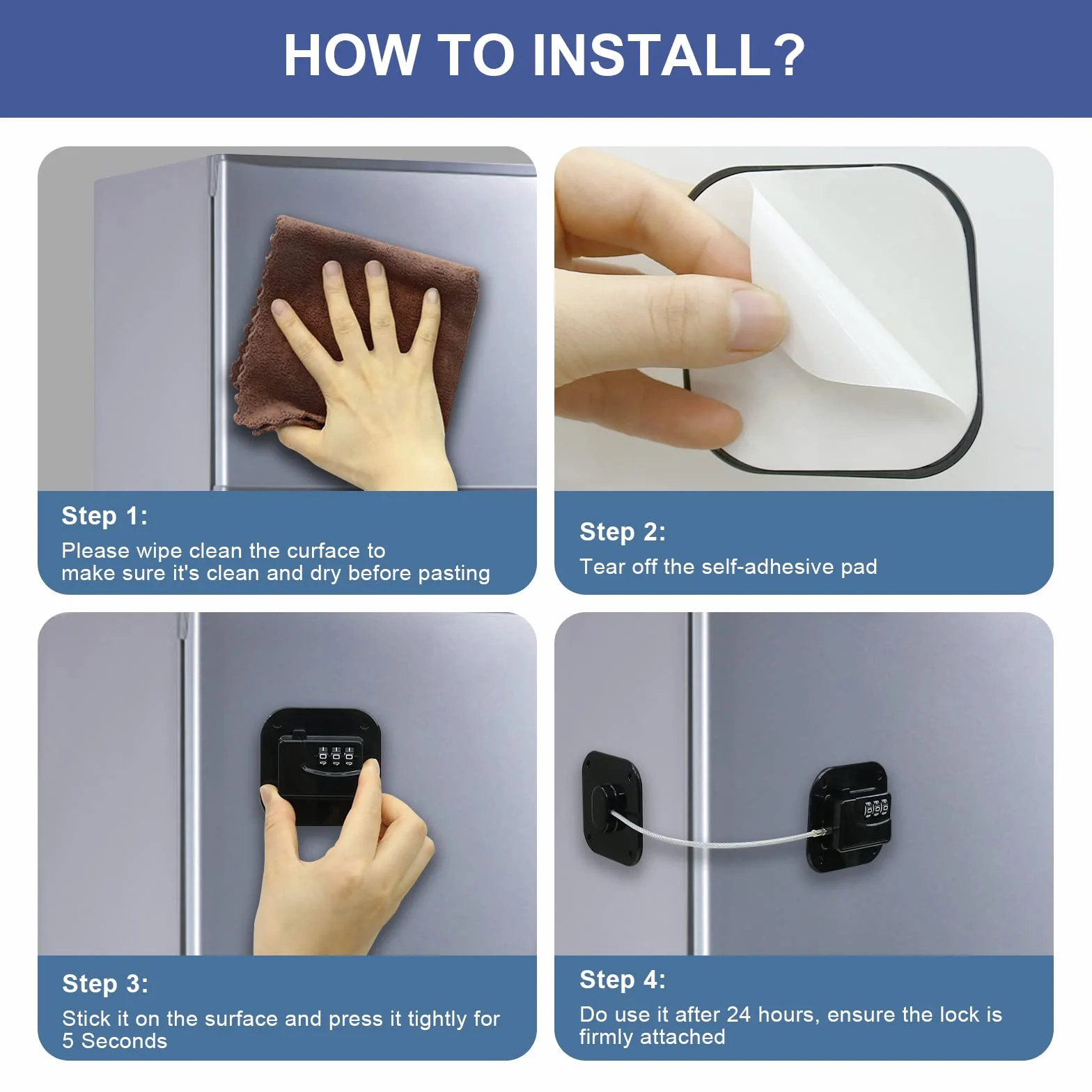 HOW TO INSTALL?

Step 1:
Please wipe clean the curface to make sure it's clean and dry before pasting

Step 2:
Tear off the self-adhesive pad

Step 3:
Stick it on the surface and press it tightly for 5 Seconds

Step 4:
Do use it after 24 hours, ensure the lock is firmly attached