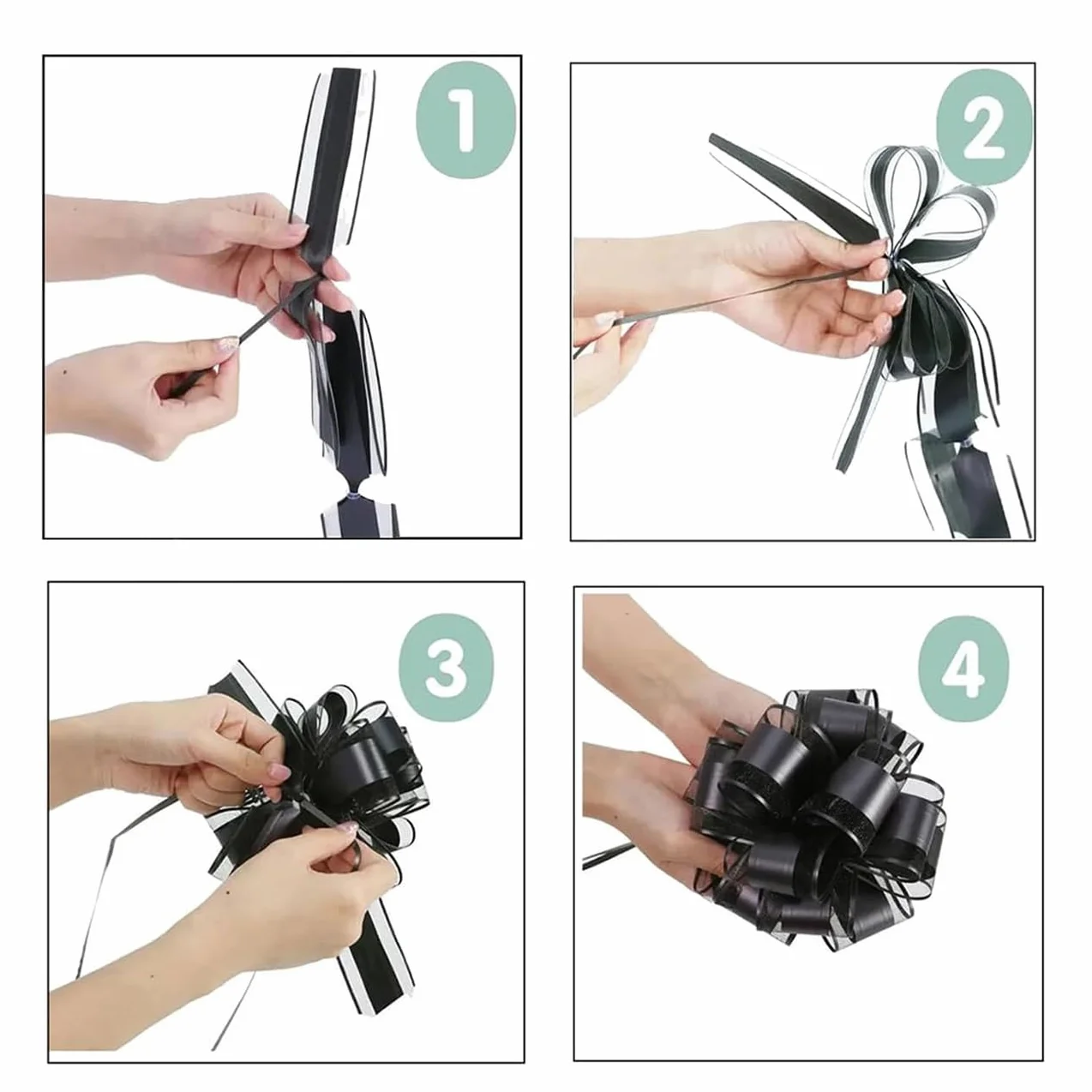 1

2

3

4