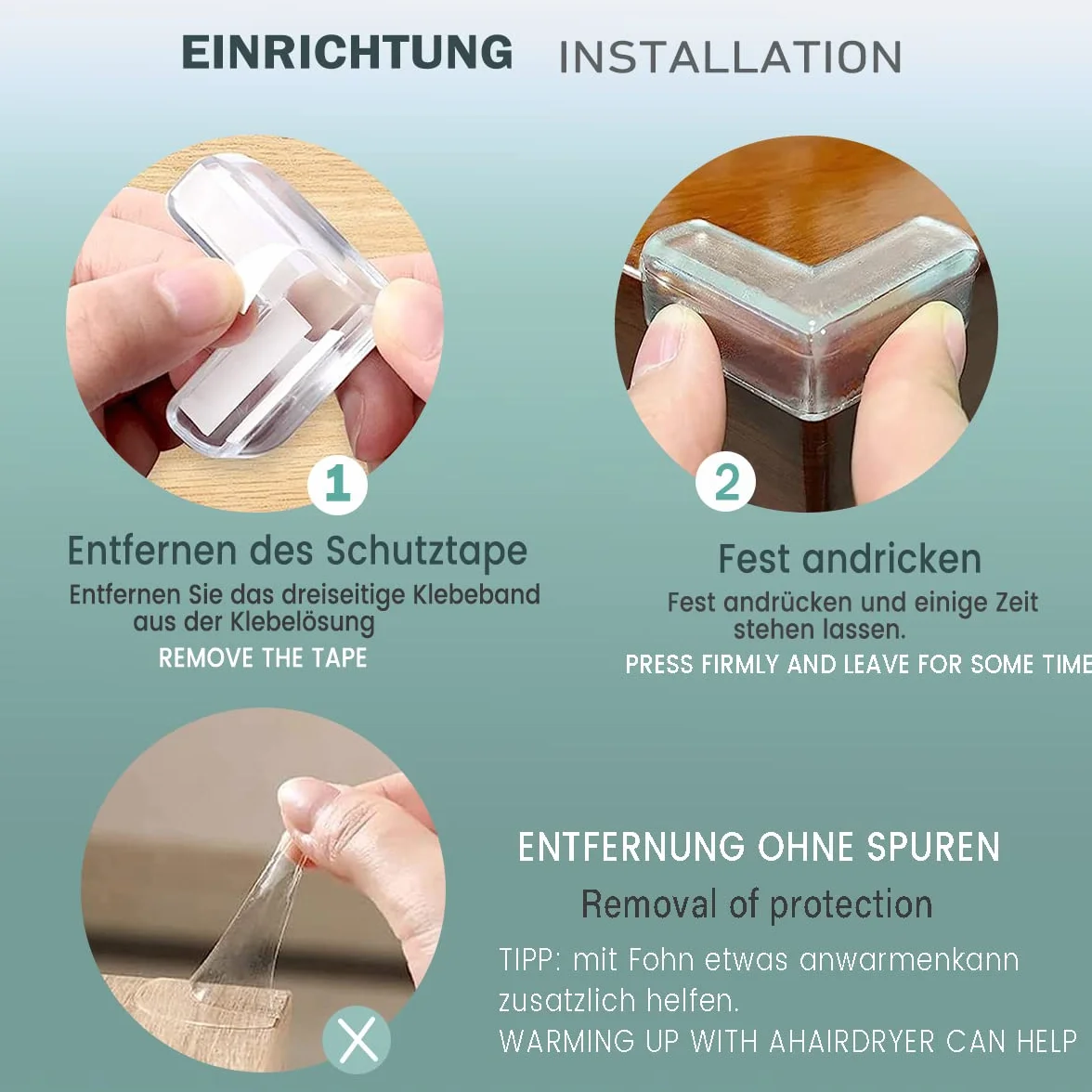 EINRICHTUNG INSTALLATION

1

Entfernen des Schutztape

Entfernen Sie das dreiseitige Klebeband aus der Klebelösung

REMOVE THE TAPE

2

Fest andricken

Fest andrücken und einige Zeit stehen lassen.

PRESS FIRMLY AND LEAVE FOR SOME TIME

ENTFERNUNG OHNE SPUREN

Removal of protection

TIPP: mit Fohn etwas anwarmenkann zusatzlich helfen.

WARMING UP WITH AHAIRDRYER CAN HELP