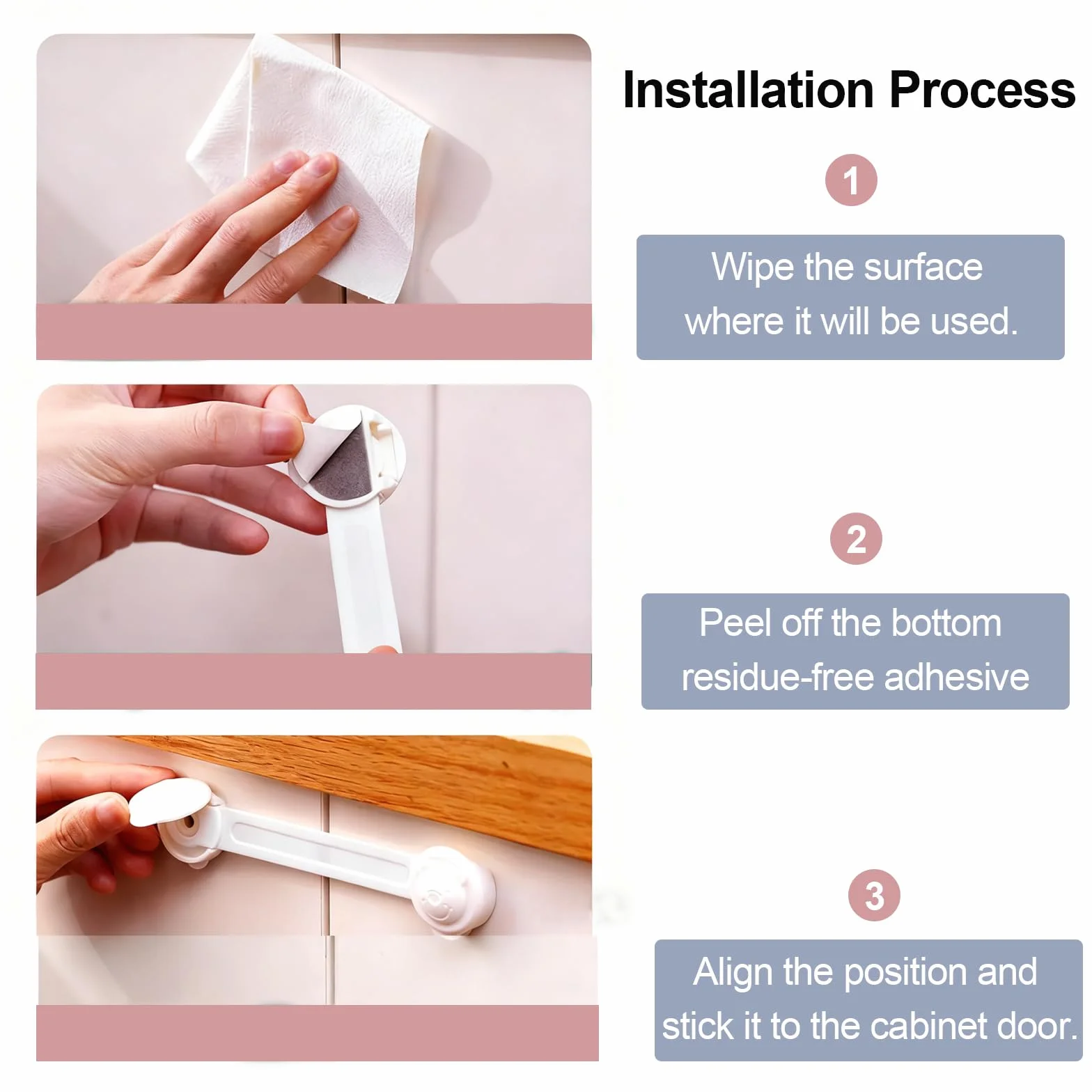 Installation Process

1

Wipe the surface where it will be used.

2

Peel off the bottom residue-free adhesive

3

Align the position and stick it to the cabinet door.