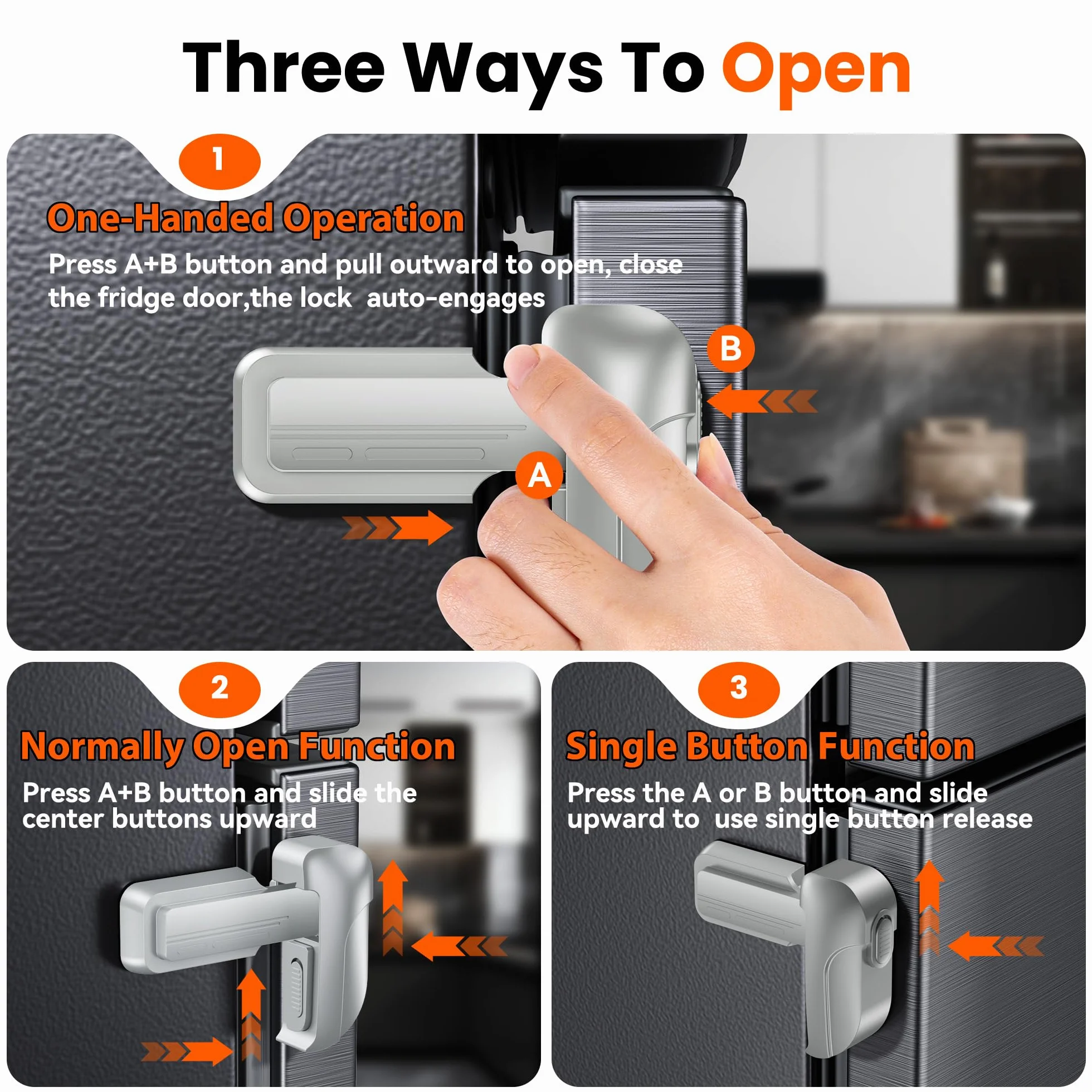 Three Ways To Open

1

One-Handed Operation

Press A+B button and pull outward to open, close the fridge door,the lock auto-engages

B

A

2

Normally Open Function

Press A+B button and slide the center buttons upward

3

Single Button Function

Press the A or B button and slide upward to use single button release