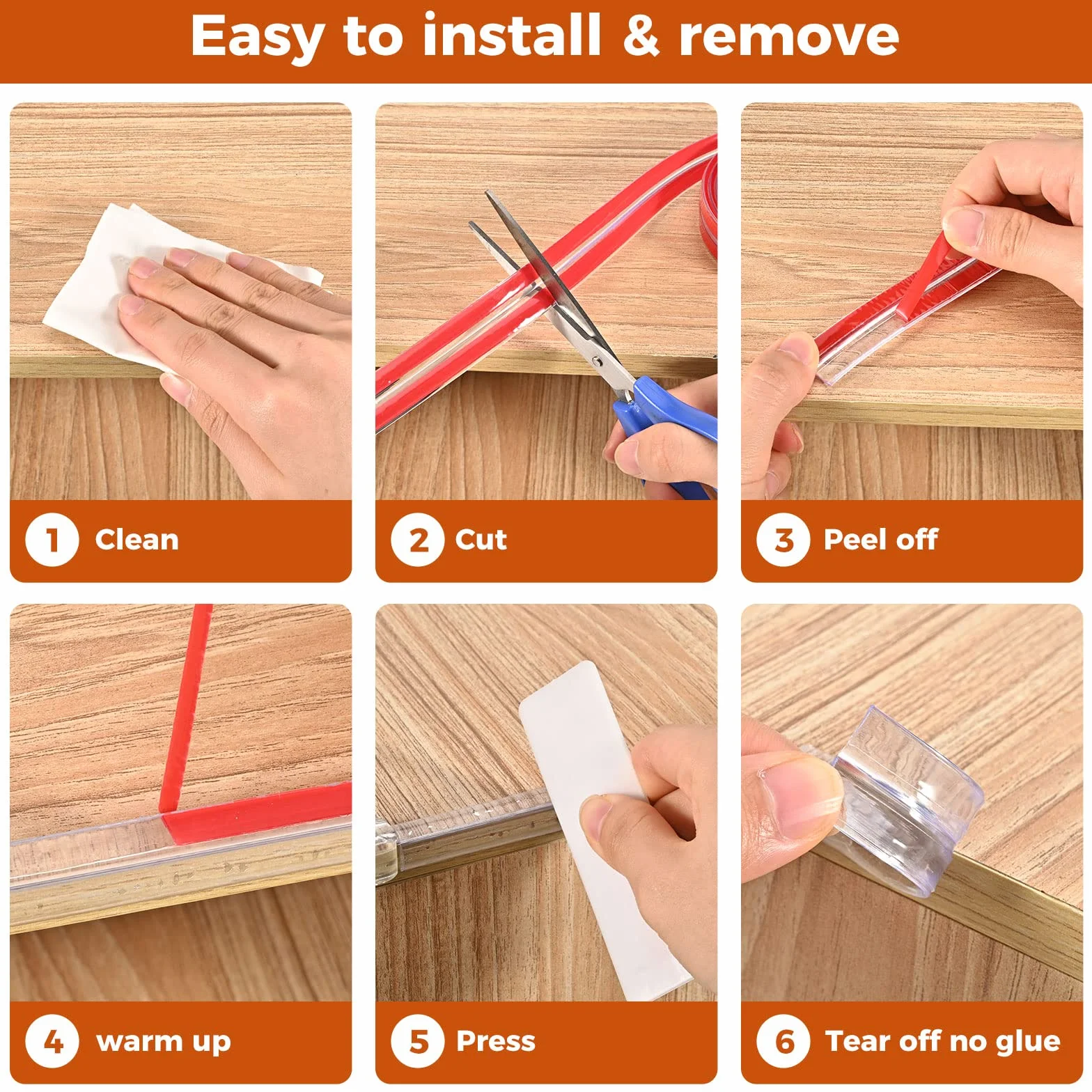 Easy to install & remove

1 Clean

2 Cut

3 Peel off

4 warm up

5 Press

6 Tear off no glue