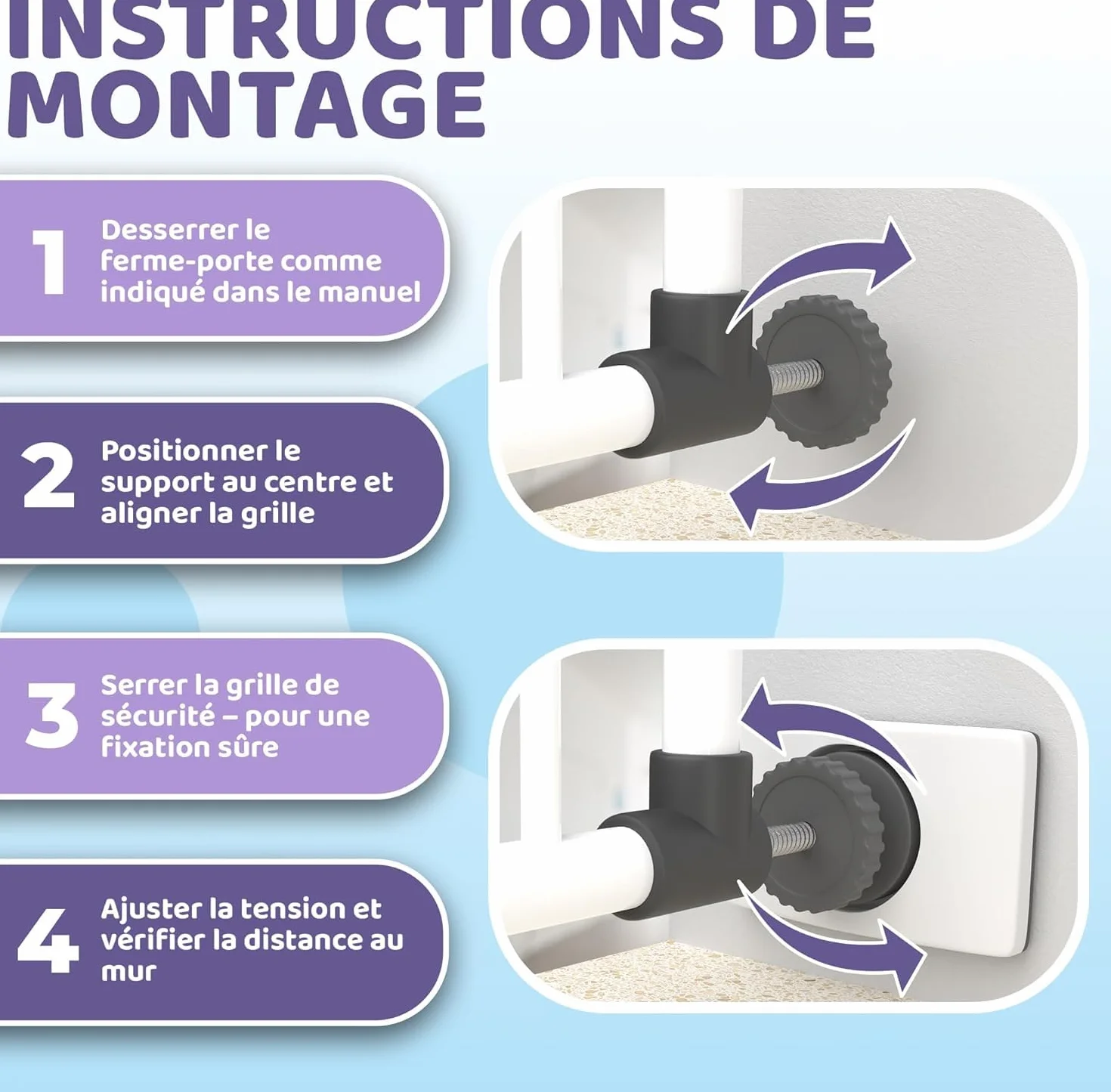 INSTRUCTIONS DE MONTAGE

1 Desserrer le ferme-porte comme indiqué dans le manuel

2 Positionner le support au centre et aligner la grille

3 Serrer la grille de sécurité – pour une fixation sûre

4 Ajuster la tension et vérifier la distance au mur