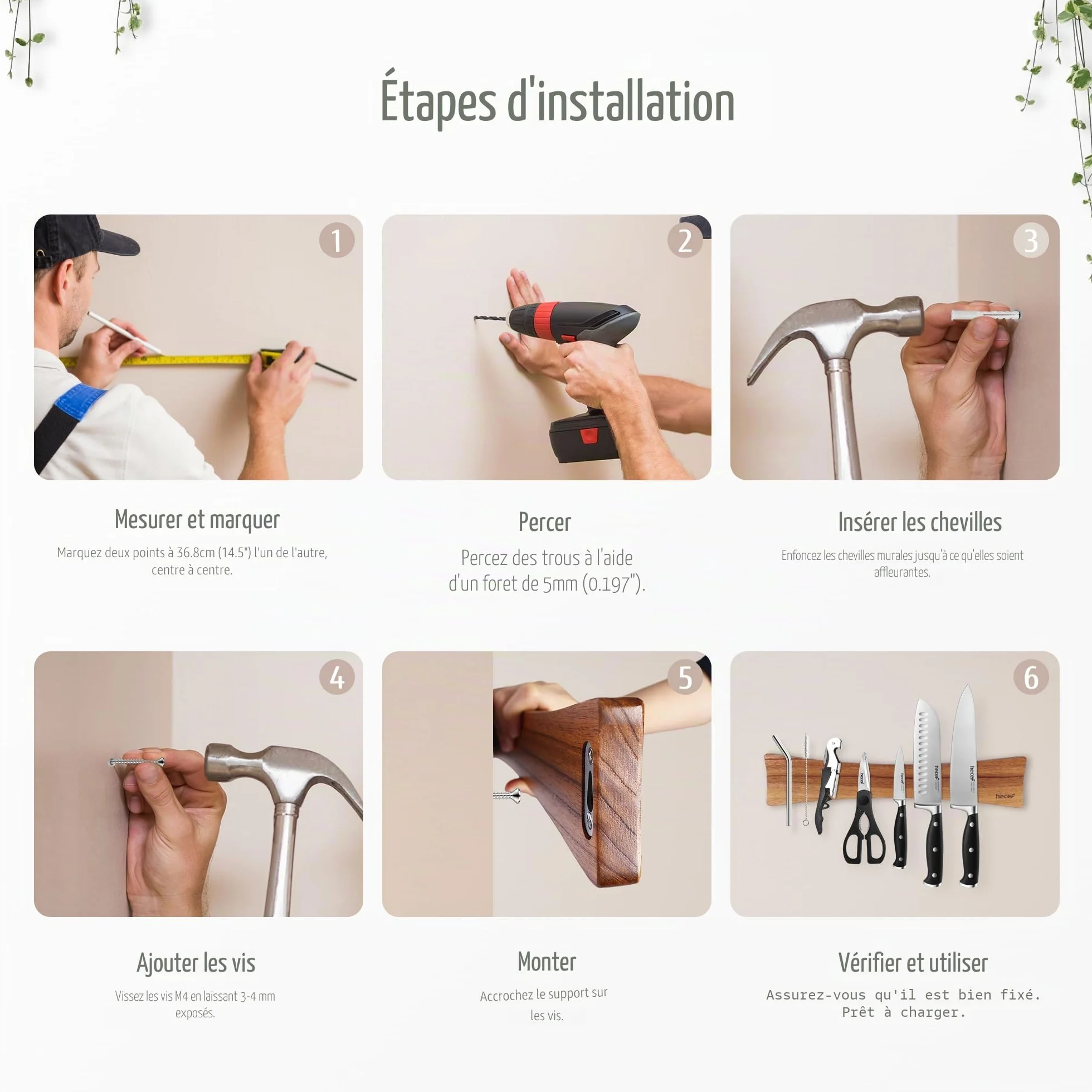 Étapes d'installation

1

Mesurer et marquer

Marquez deux points à 36.8cm (14.5") l'un de l'autre, centre à centre.

2

Percer

Percez des trous à l'aide d'un foret de 5mm (0.197").

3

Insérer les chevilles

Enfoncez les chevilles murales jusqu'à ce qu'elles soient affleurantes.

4

Ajouter les vis

Vissez les vis M4 en laissant 3-4 mm exposés.

5

Monter

Accrochez le support sur les vis.

6

hecef hecef hecef hecef hecef

Vérifier et utiliser

Assurez-vous qu'il est bien fixé. Prêt à charger.