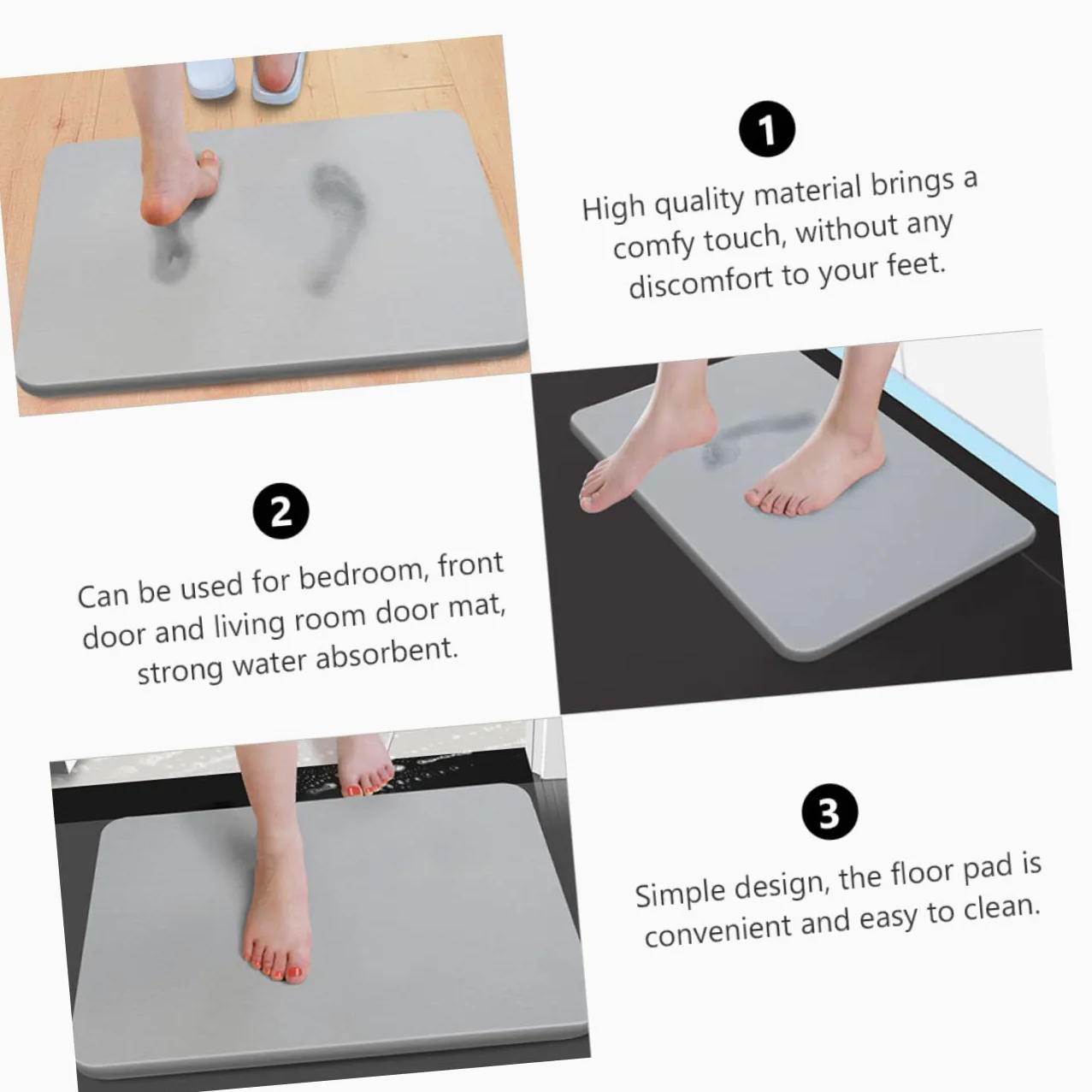 1

High quality material brings a comfy touch, without any discomfort to your feet.

2

Can be used for bedroom, front door and living room door mat, strong water absorbent.

3

Simple design, the floor pad is convenient and easy to clean.