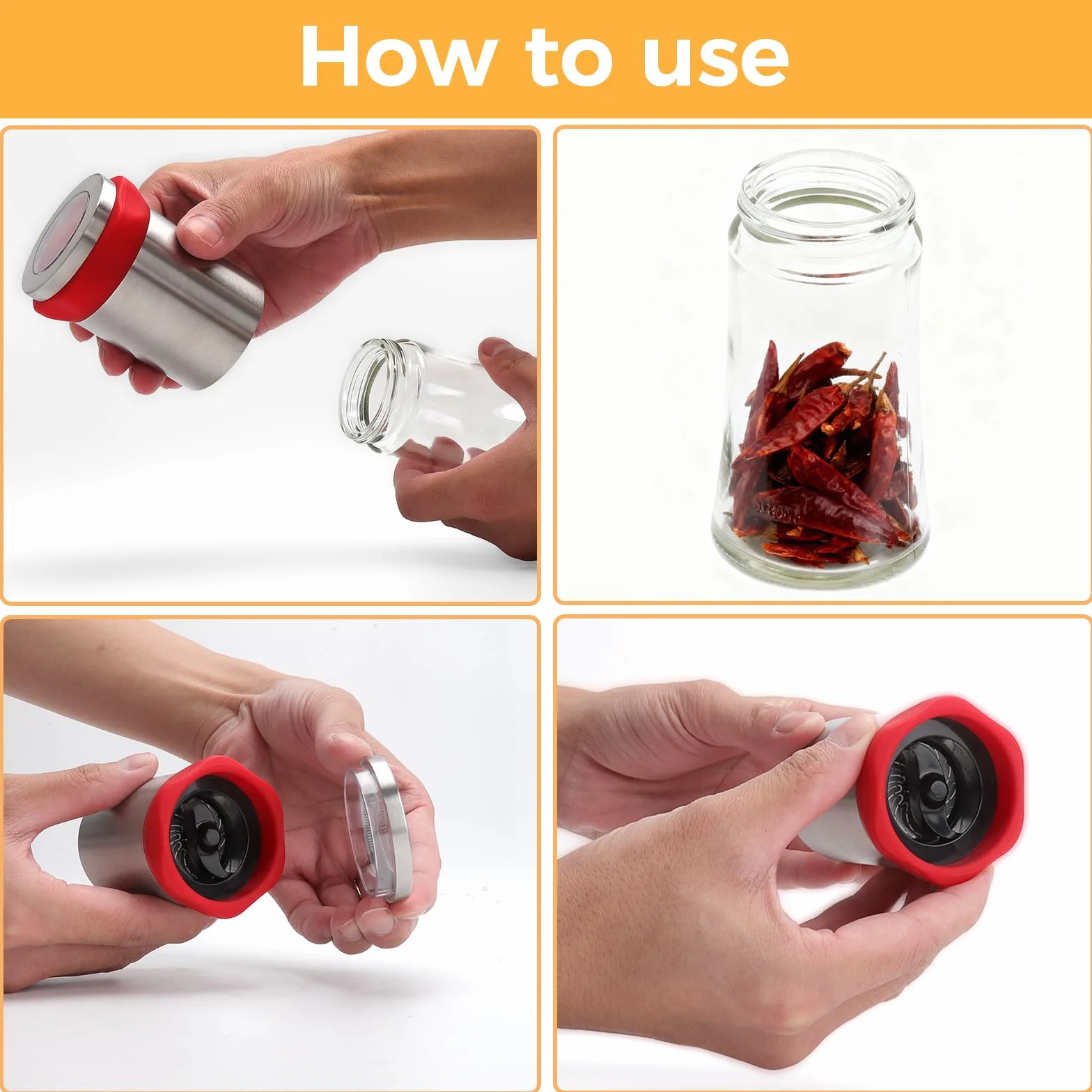 How to use