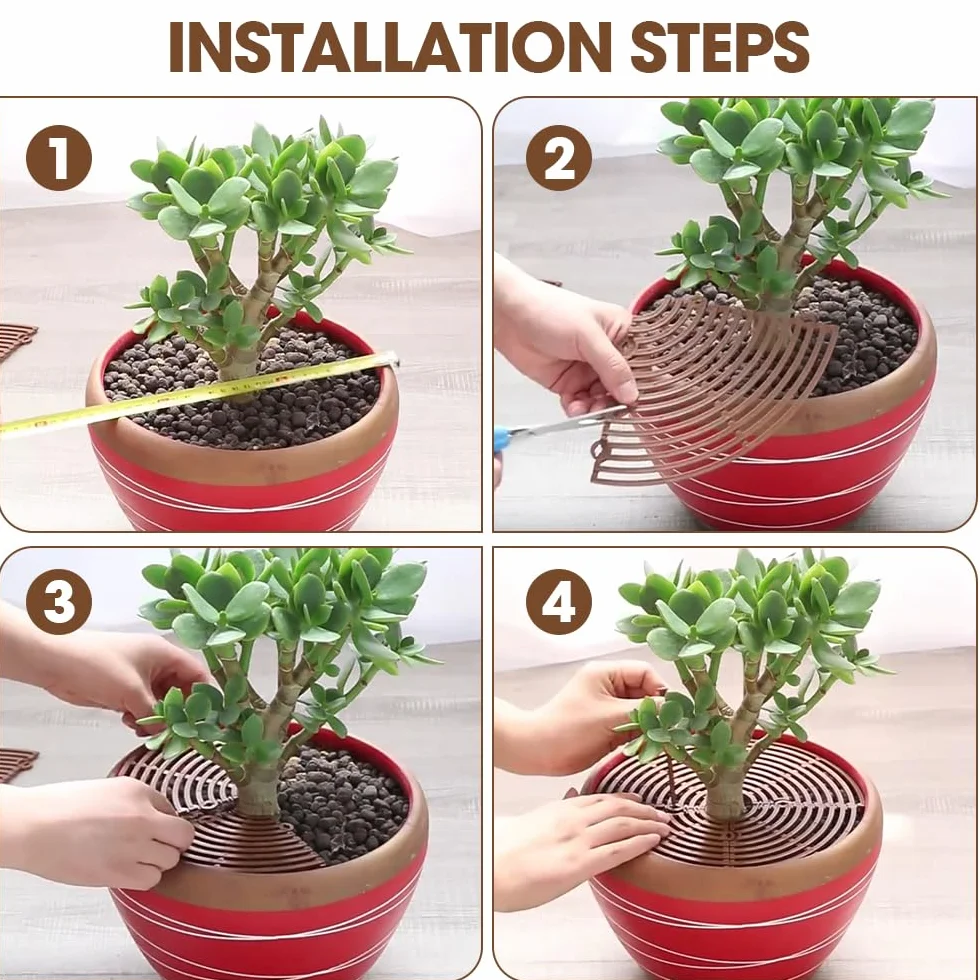 INSTALLATION STEPS

1

2

3

4