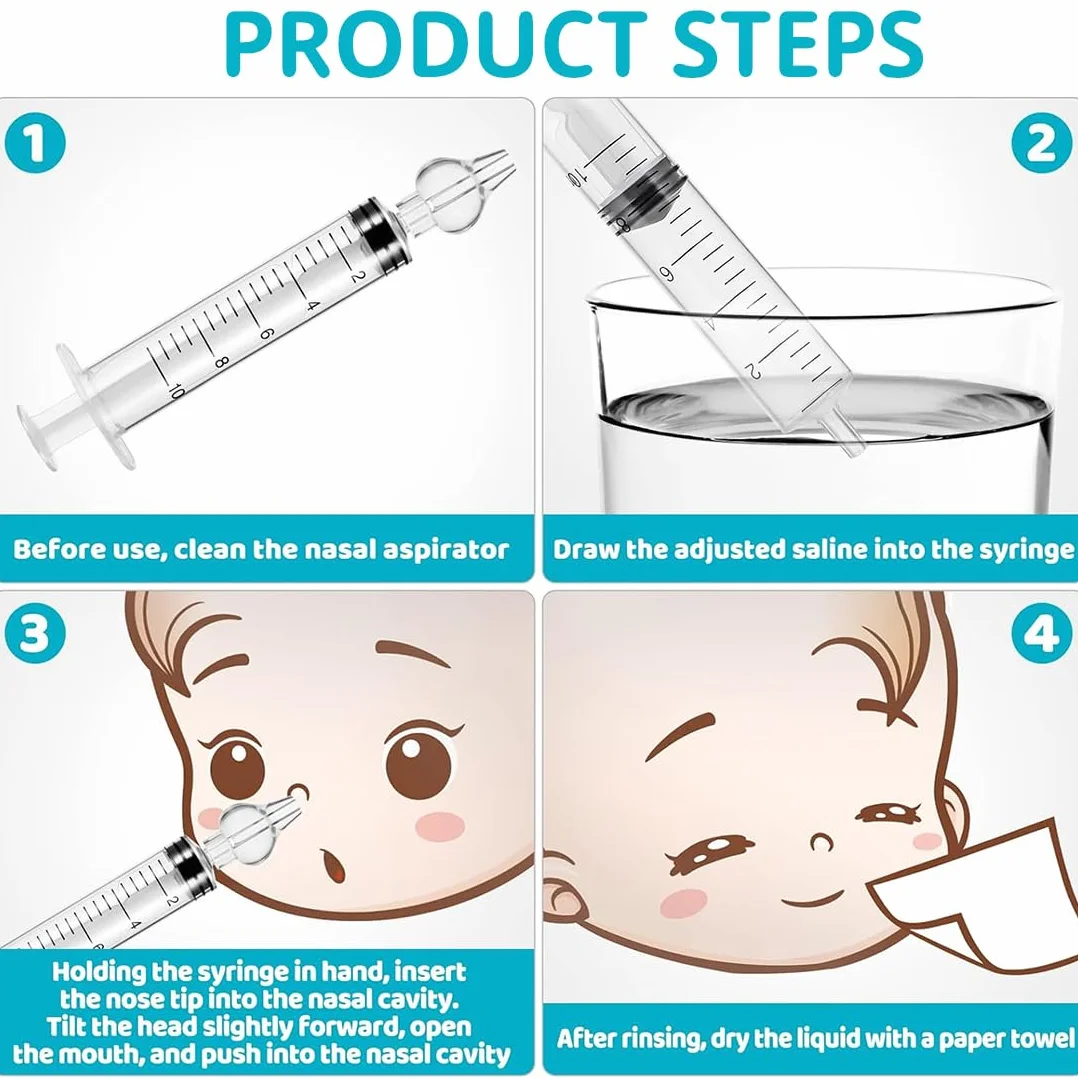 PRODUCT STEPS

1

2

4

6

8

10

Before use, clean the nasal aspirator

2

10

8

6

4

2

Draw the adjusted saline into the syringe

3

2

4

Holding the syringe in hand, insert the nose tip into the nasal cavity. Tilt the head slightly forward, open the mouth, and push into the nasal cavity

4

After rinsing, dry the liquid with a paper towel