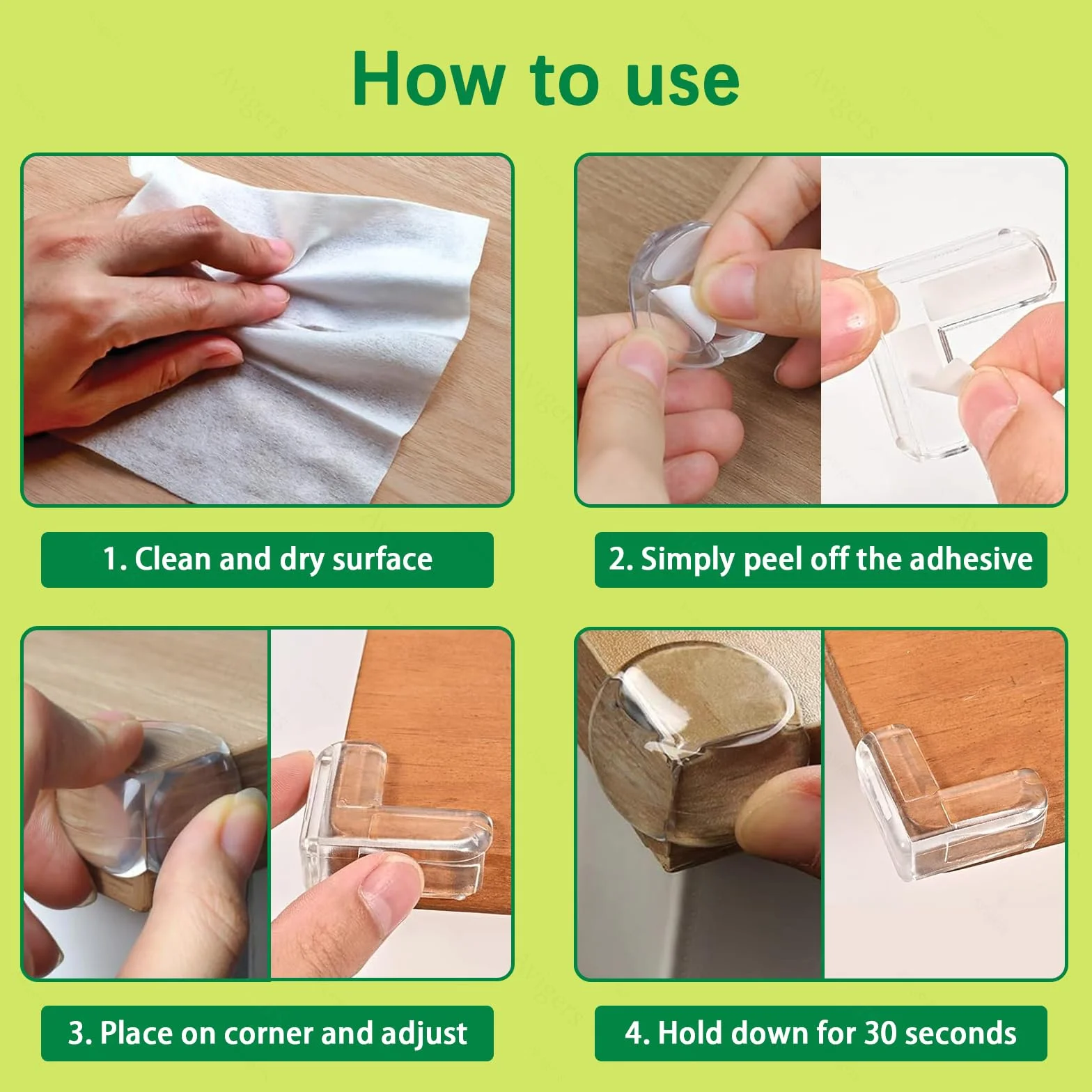 How to use

1. Clean and dry surface

2. Simply peel off the adhesive

3. Place on corner and adjust

4. Hold down for 30 seconds