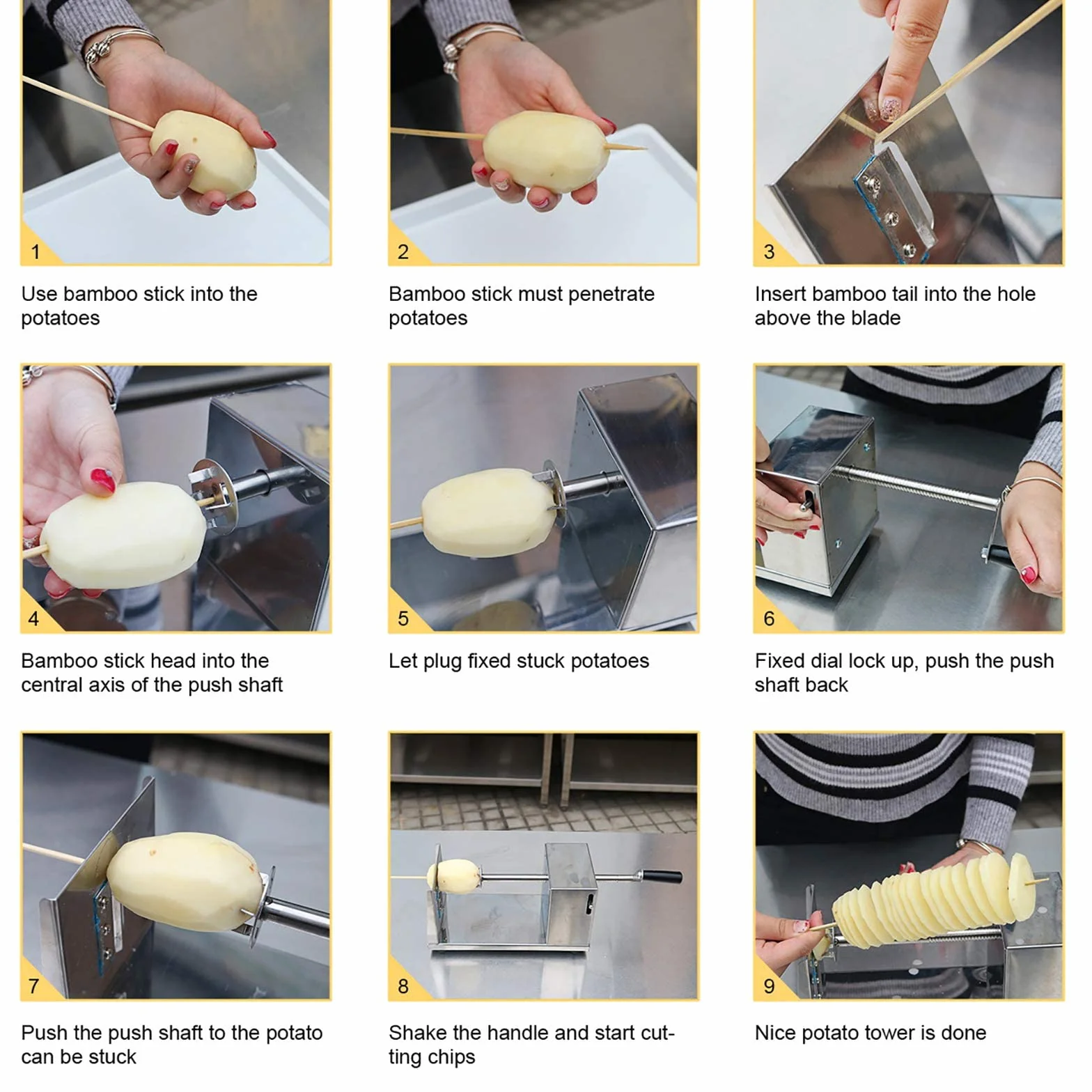 1

Use bamboo stick into the potatoes

2

Bamboo stick must penetrate potatoes

3

Insert bamboo tail into the hole above the blade

4

Bamboo stick head into the central axis of the push shaft

5

Let plug fixed stuck potatoes

6

Fixed dial lock up, push the push shaft back

7

Push the push shaft to the potato can be stuck

8

Shake the handle and start cutting chips

9

Nice potato tower is done