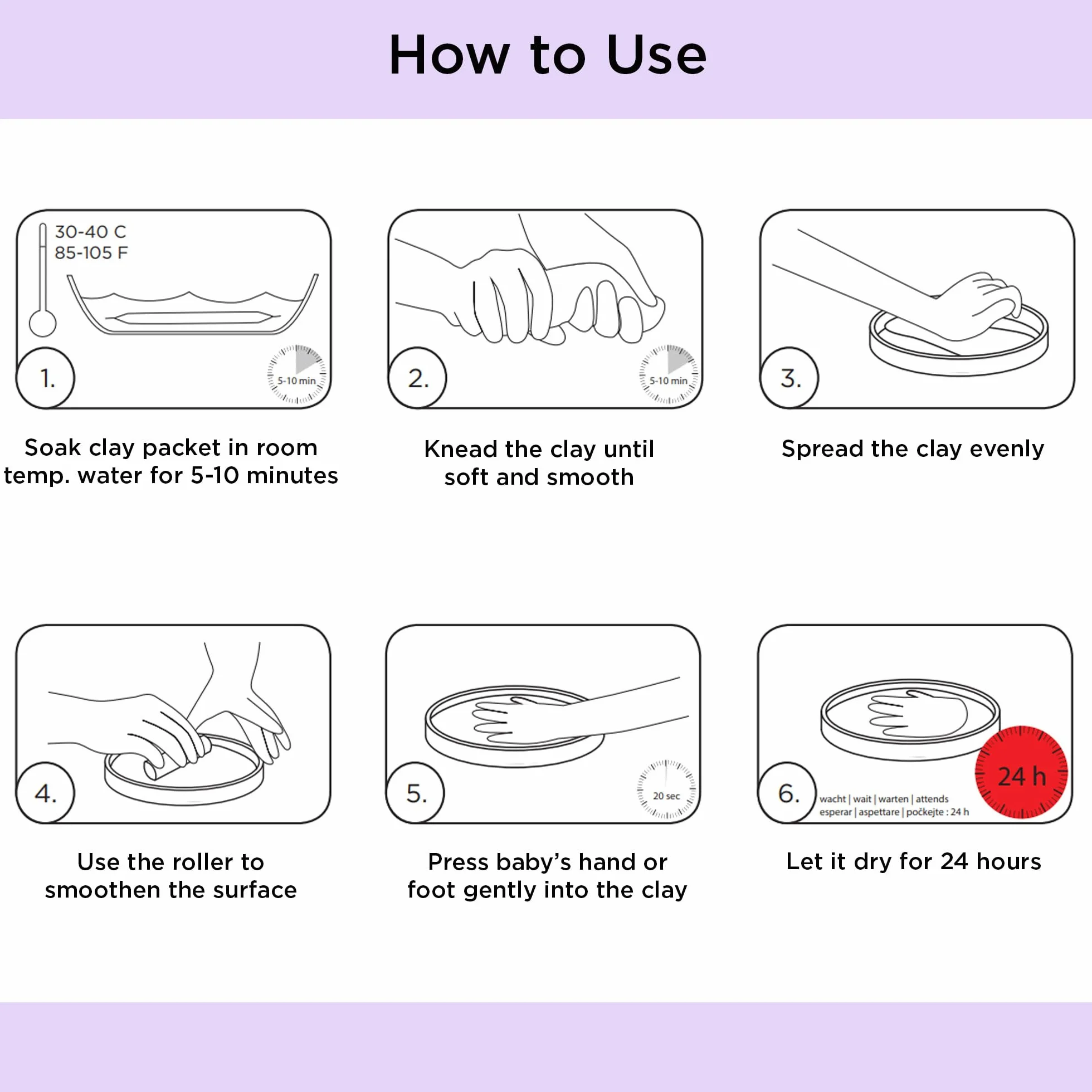 How to Use

30-40 C
85-105 F

1.

5-10 min

Soak clay packet in room temp. water for 5-10 minutes

2.

5-10 min

Knead the clay until soft and smooth

3.

Spread the clay evenly

4.

Use the roller to smoothen the surface

5.

20 sec

Press baby's hand or foot gently into the clay

6.

wacht | wait | warten | attends esperar | aspettare | počkejte : 24 h

24 h

Let it dry for 24 hours