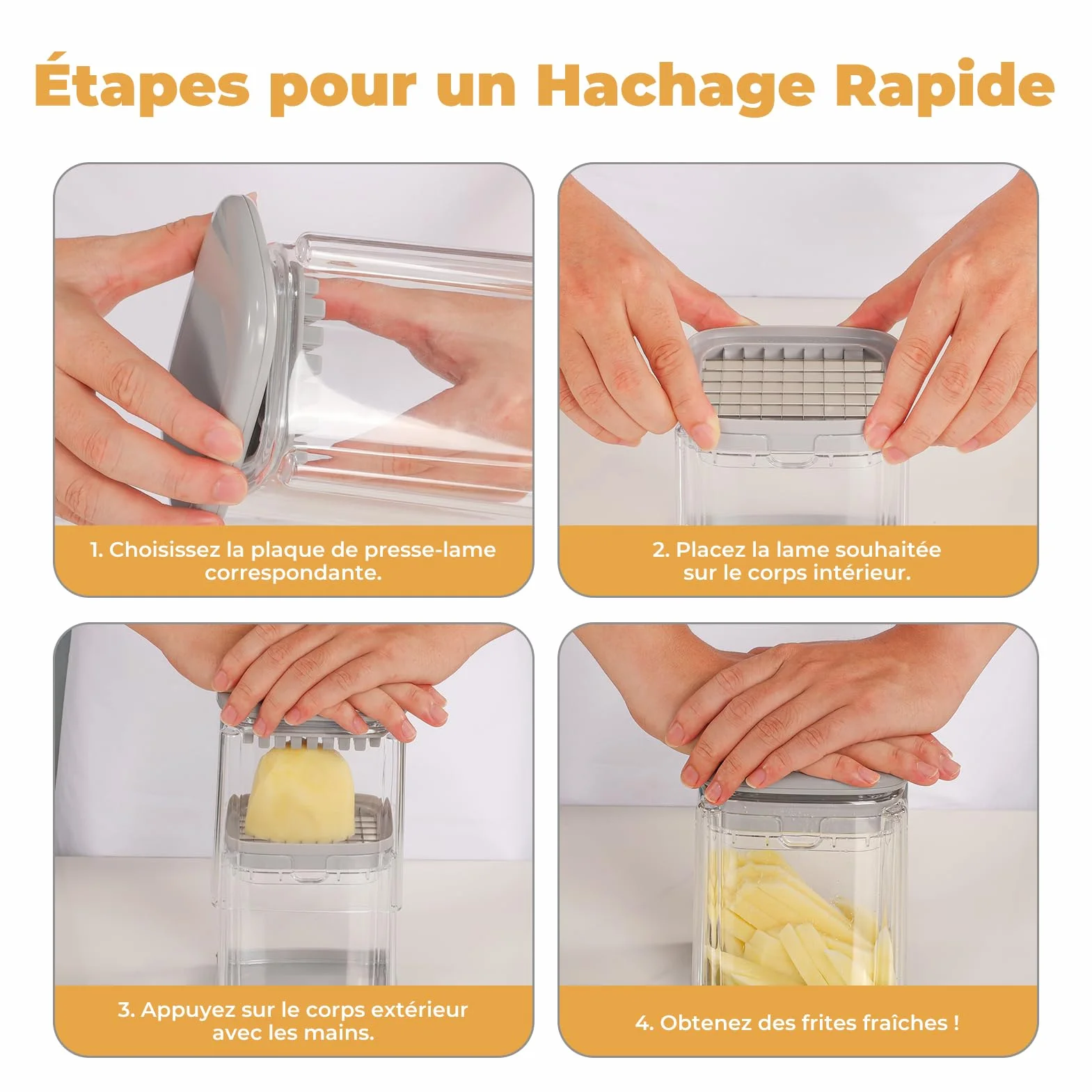 Étapes pour un Hachage Rapide

1. Choisissez la plaque de presse-lame correspondante.

2. Placez la lame souhaitée sur le corps intérieur.

3. Appuyez sur le corps extérieur avec les mains.

4. Obtenez des frites fraîches !