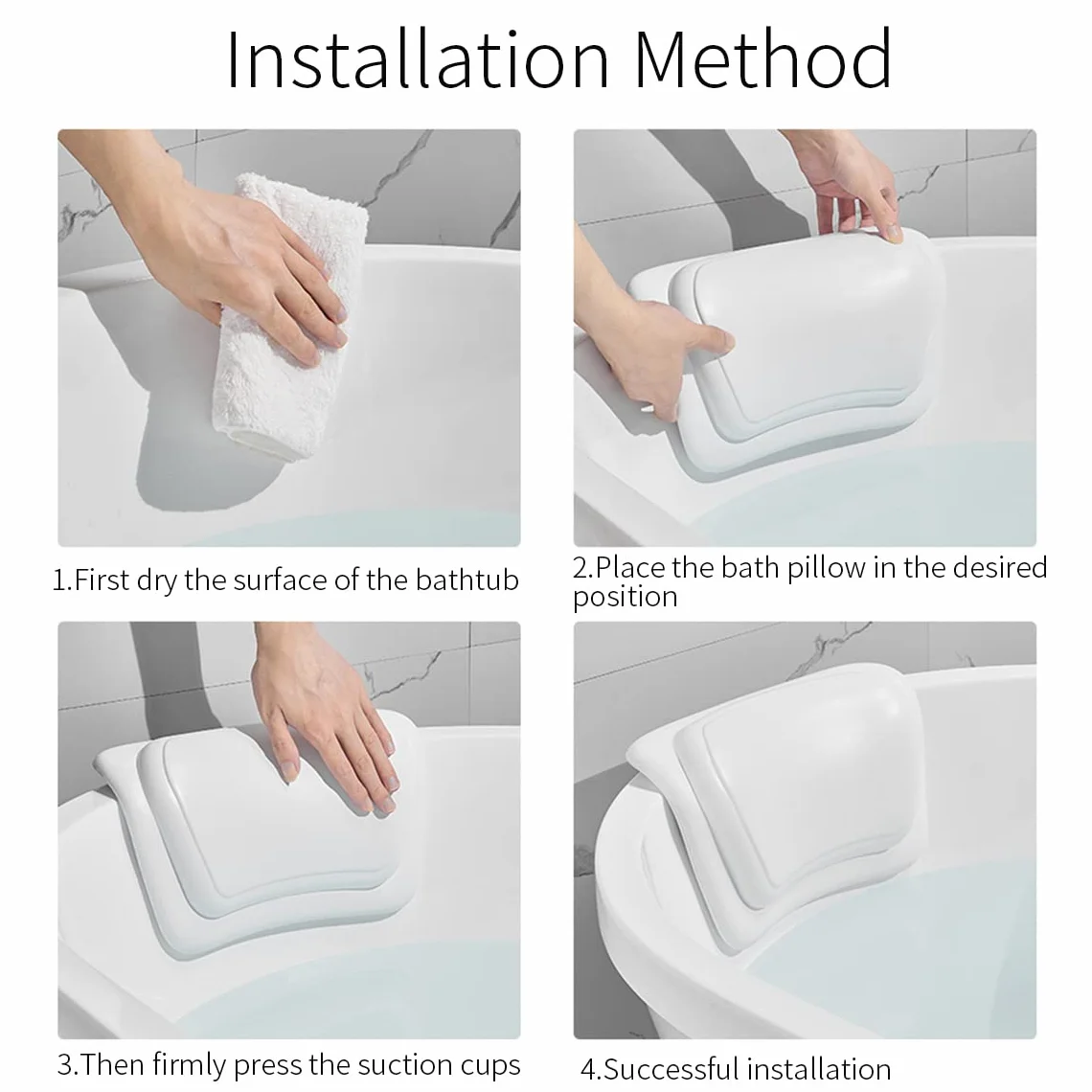 Installation Method

1.First dry the surface of the bathtub

2.Place the bath pillow in the desired position

3.Then firmly press the suction cups

4.Successful installation