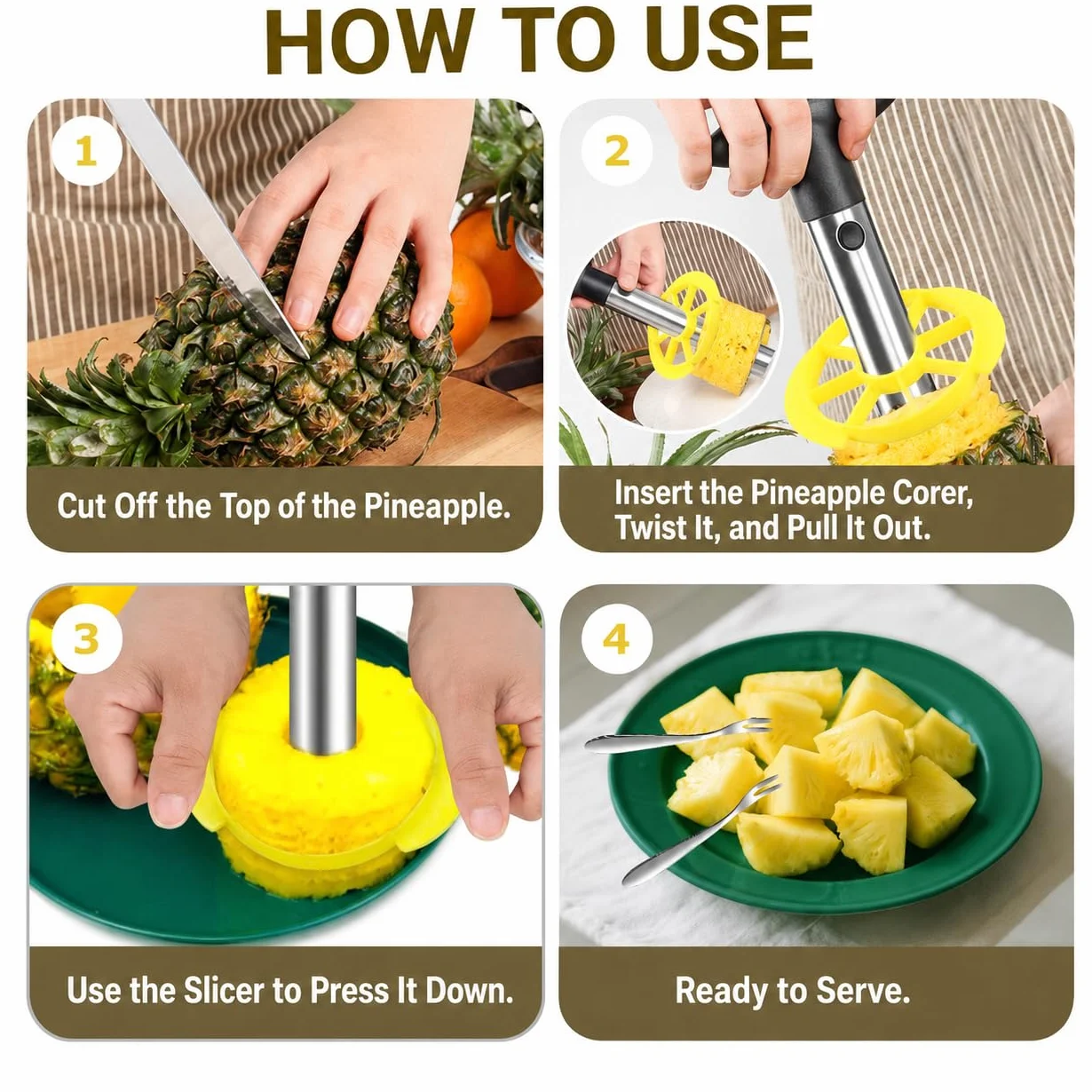 HOW TO USE

1

Cut Off the Top of the Pineapple.

2

Insert the Pineapple Corer, Twist It, and Pull It Out.

3

Use the Slicer to Press It Down.

4

Ready to Serve.