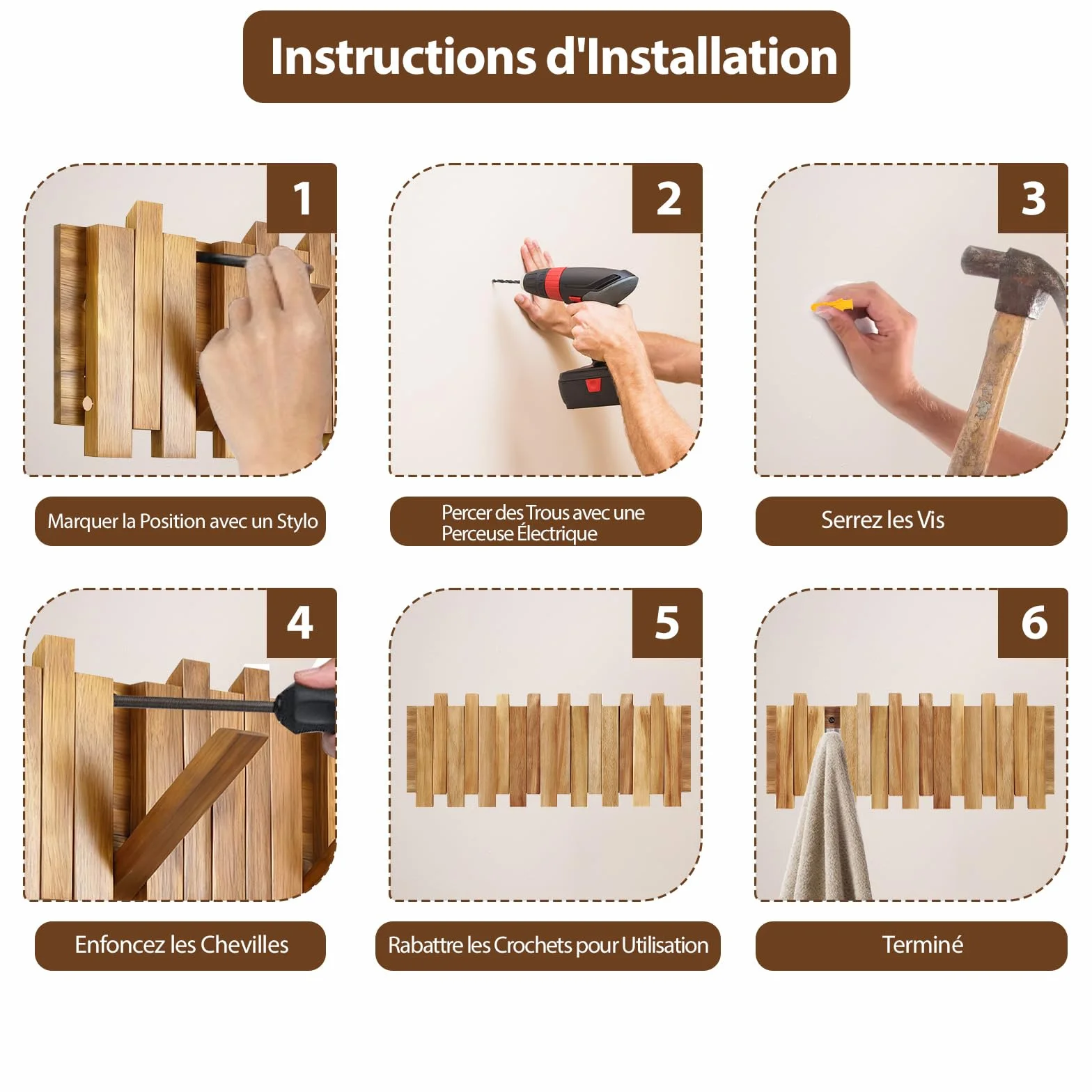 Instructions d'Installation

1

Marquer la Position avec un Stylo

2

Percer des Trous avec une Perceuse Électrique

3

Serrez les Vis

4

Enfoncez les Chevilles

5

Rabattre les Crochets pour Utilisation

6

Terminé