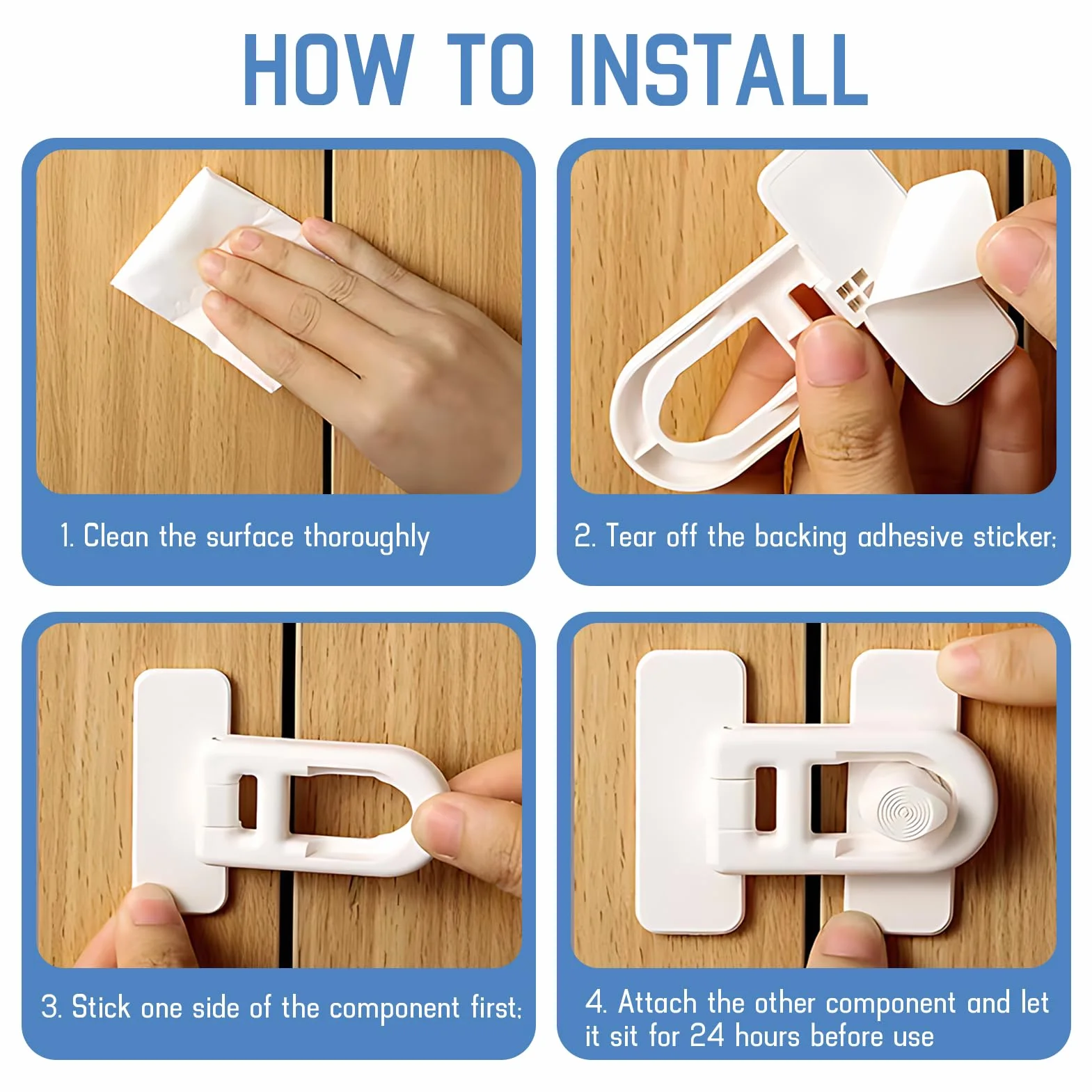 HOW TO INSTALL

1. Clean the surface thoroughly

2. Tear off the backing adhesive sticker;

3. Stick one side of the component first;

4. Attach the other component and let it sit for 24 hours before use