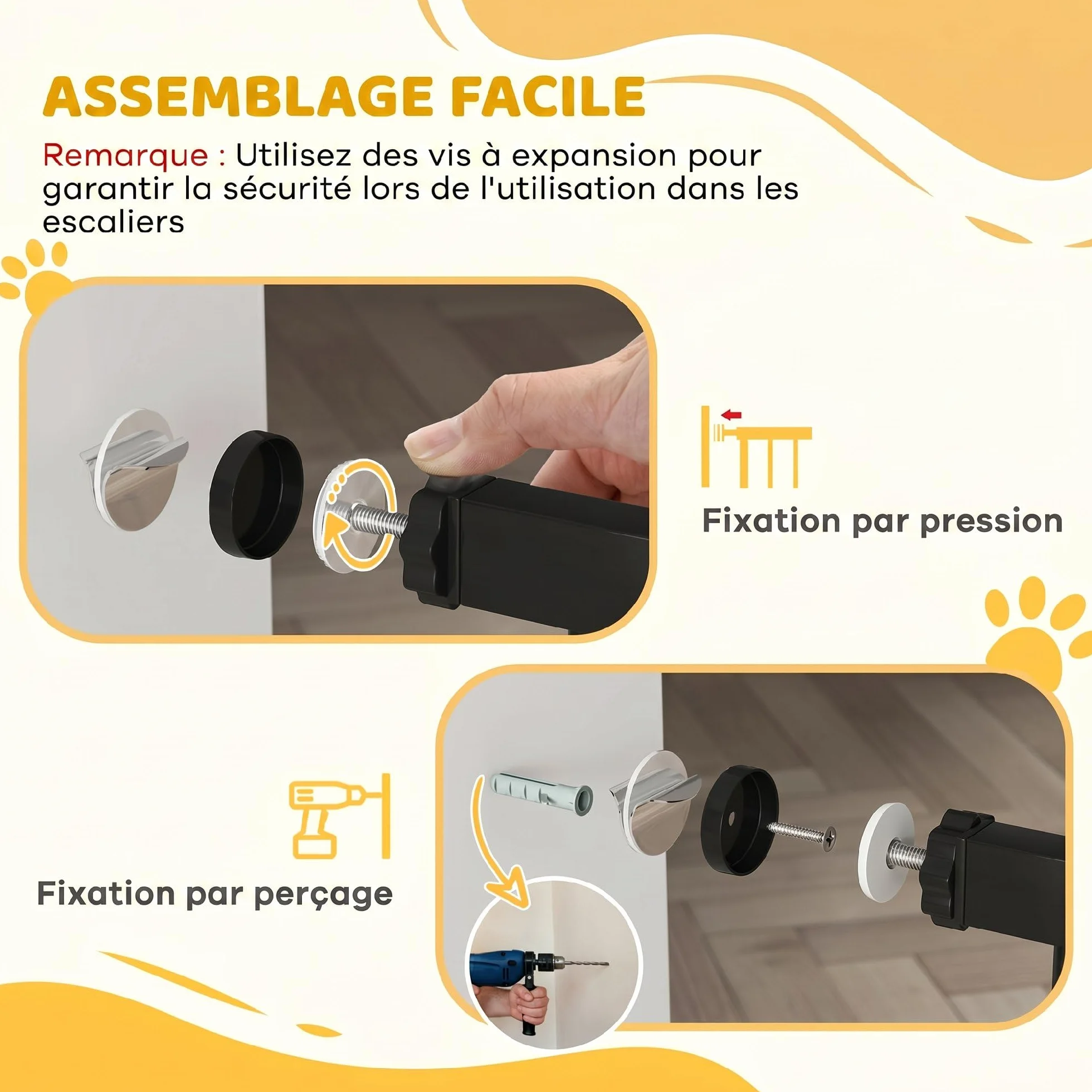 ASSEMBLAGE FACILE

Remarque : Utilisez des vis à expansion pour garantir la sécurité lors de l'utilisation dans les escaliers

Fixation par pression

Fixation par perçage