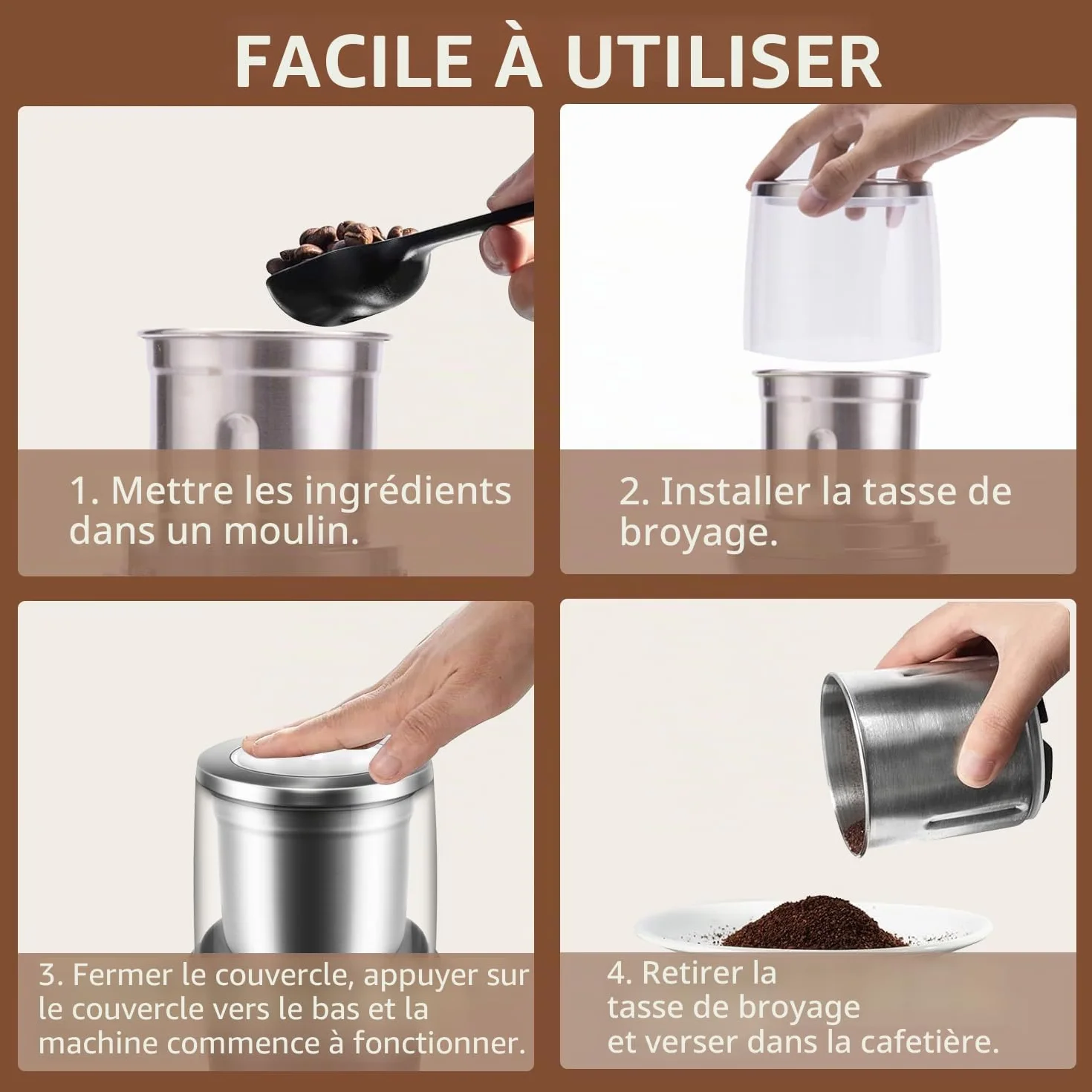 FACILE À UTILISER

1. Mettre les ingrédients dans un moulin.

2. Installer la tasse de broyage.

3. Fermer le couvercle, appuyer sur le couvercle vers le bas et la machine commence à fonctionner.

4. Retirer la tasse de broyage et verser dans la cafetière.