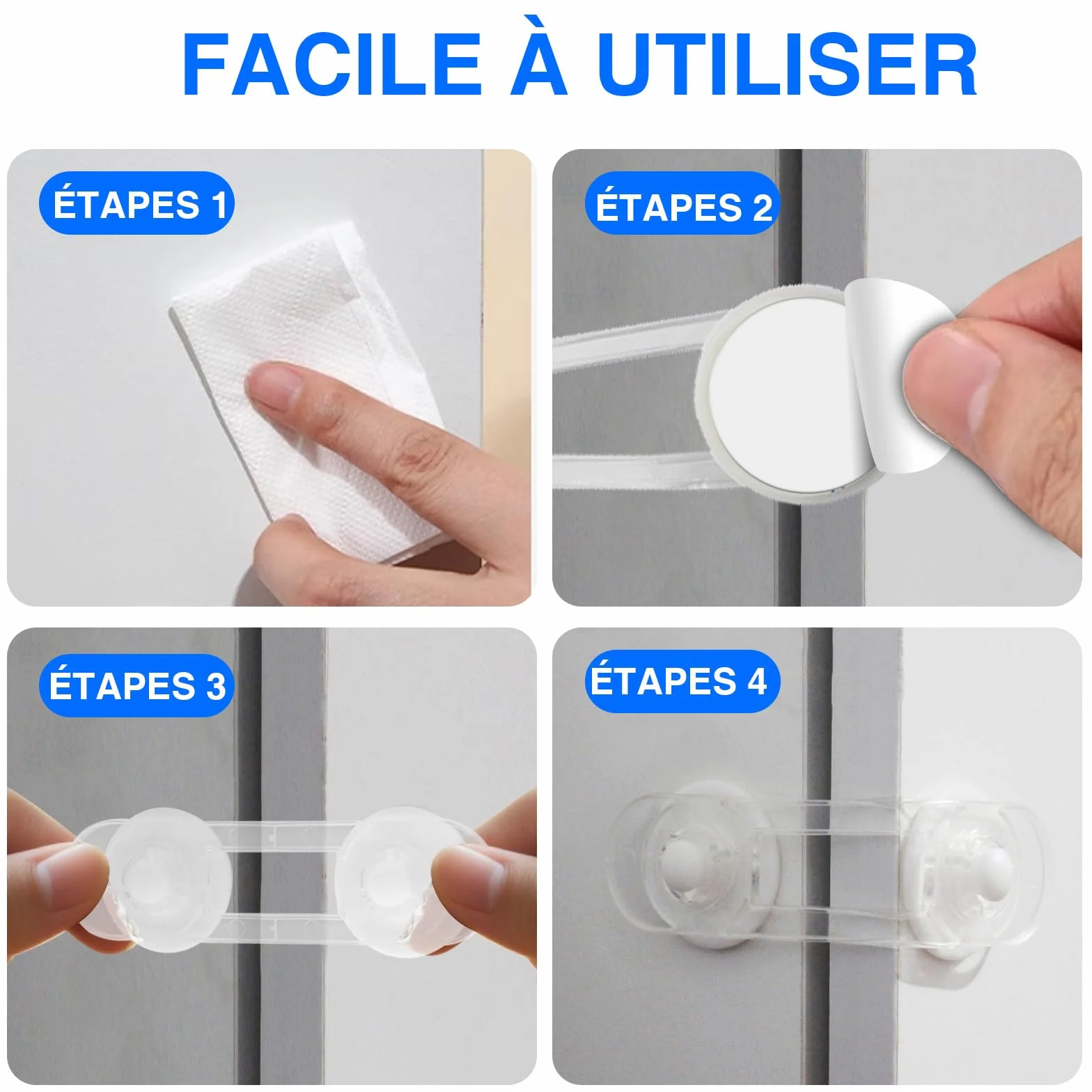 FACILE À UTILISER

ÉTAPES 1

ÉTAPES 2

ÉTAPES 3

ÉTAPES 4