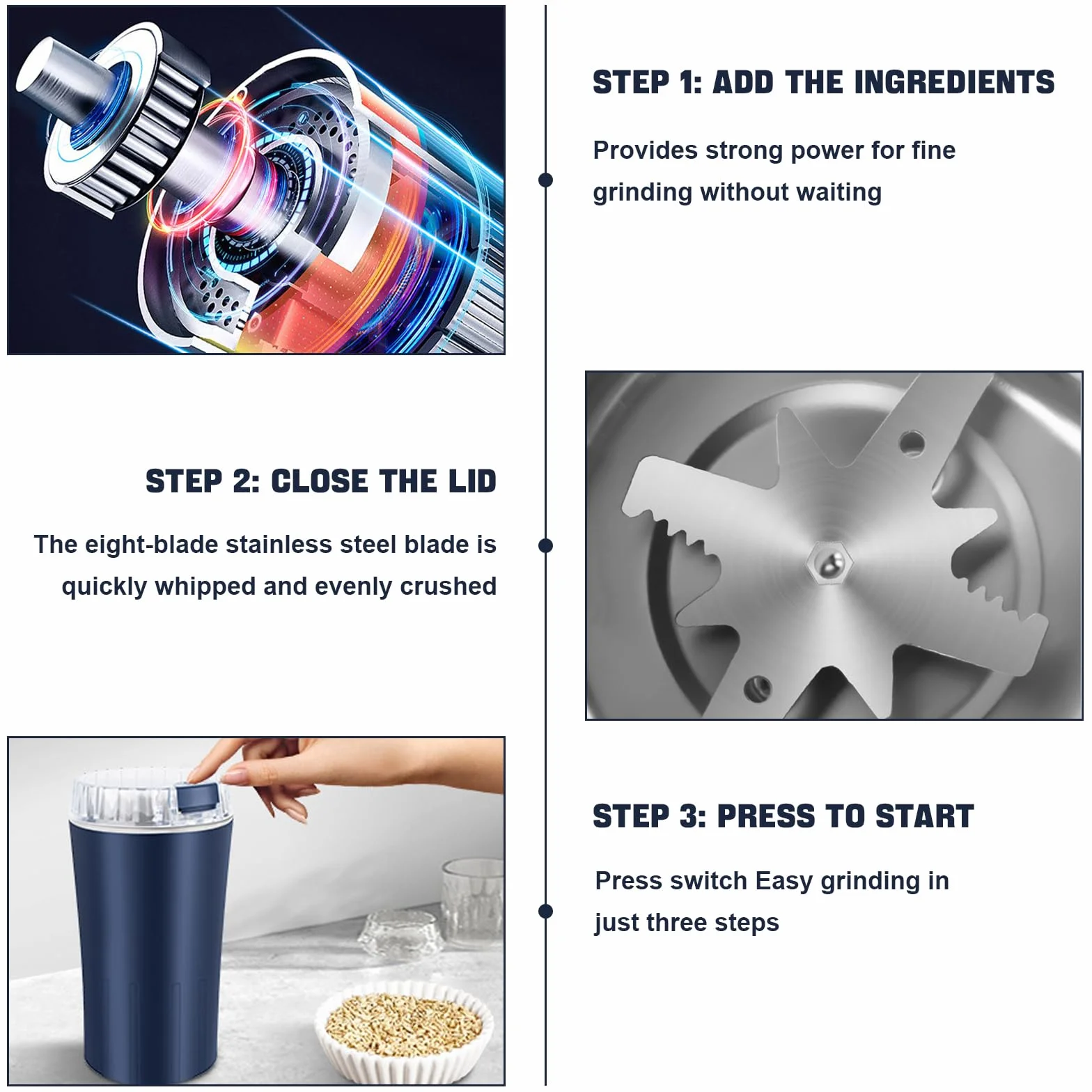 STEP 1: ADD THE INGREDIENTS

Provides strong power for fine grinding without waiting

STEP 2: CLOSE THE LID

The eight-blade stainless steel blade is quickly whipped and evenly crushed

STEP 3: PRESS TO START

Press switch Easy grinding in just three steps