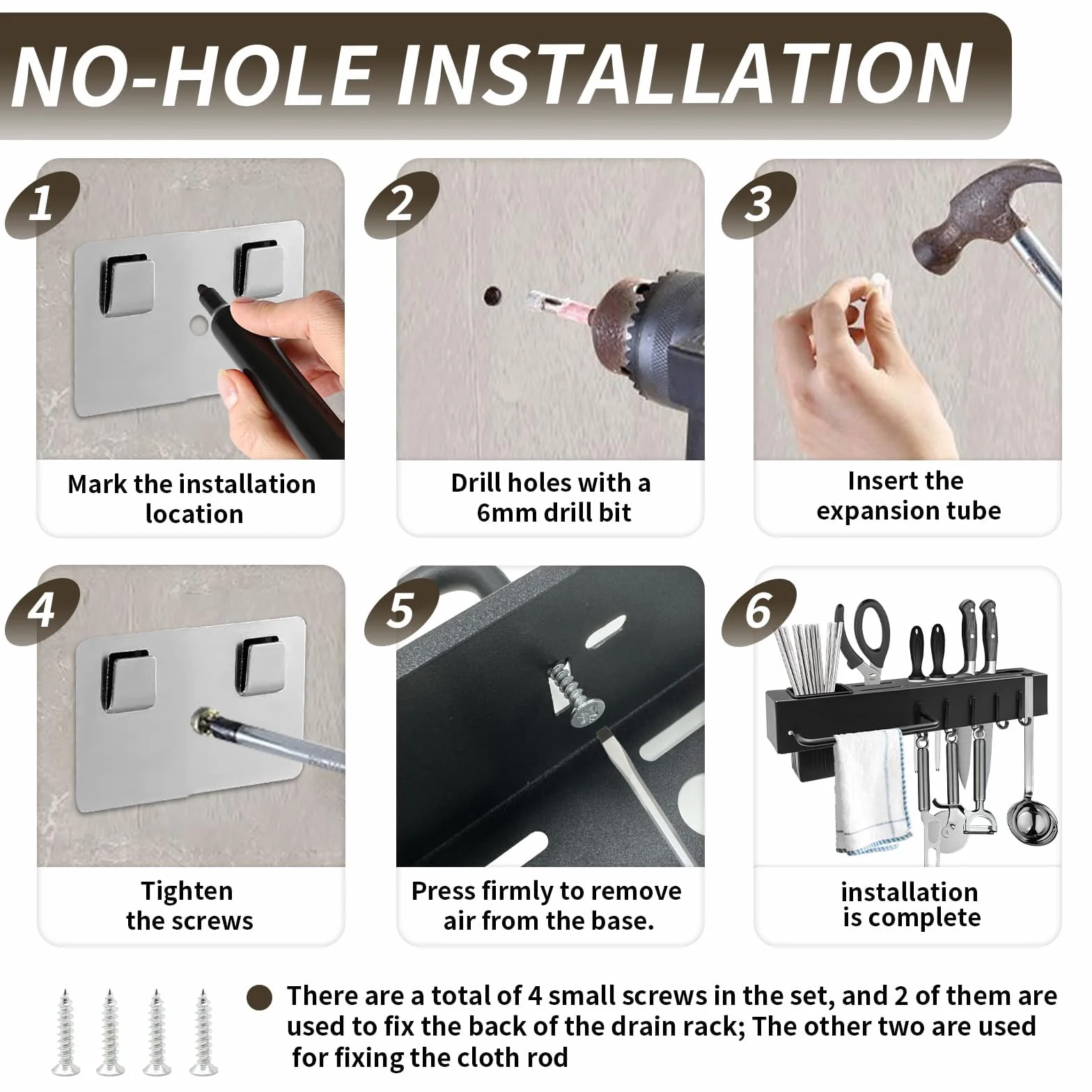 NO-HOLE INSTALLATION

1

Mark the installation location

2

Drill holes with a 6mm drill bit

3

Insert the expansion tube

4

Tighten the screws

5

Press firmly to remove air from the base.

6

installation is complete

There are a total of 4 small screws in the set, and 2 of them are used to fix the back of the drain rack; The other two are used for fixing the cloth rod