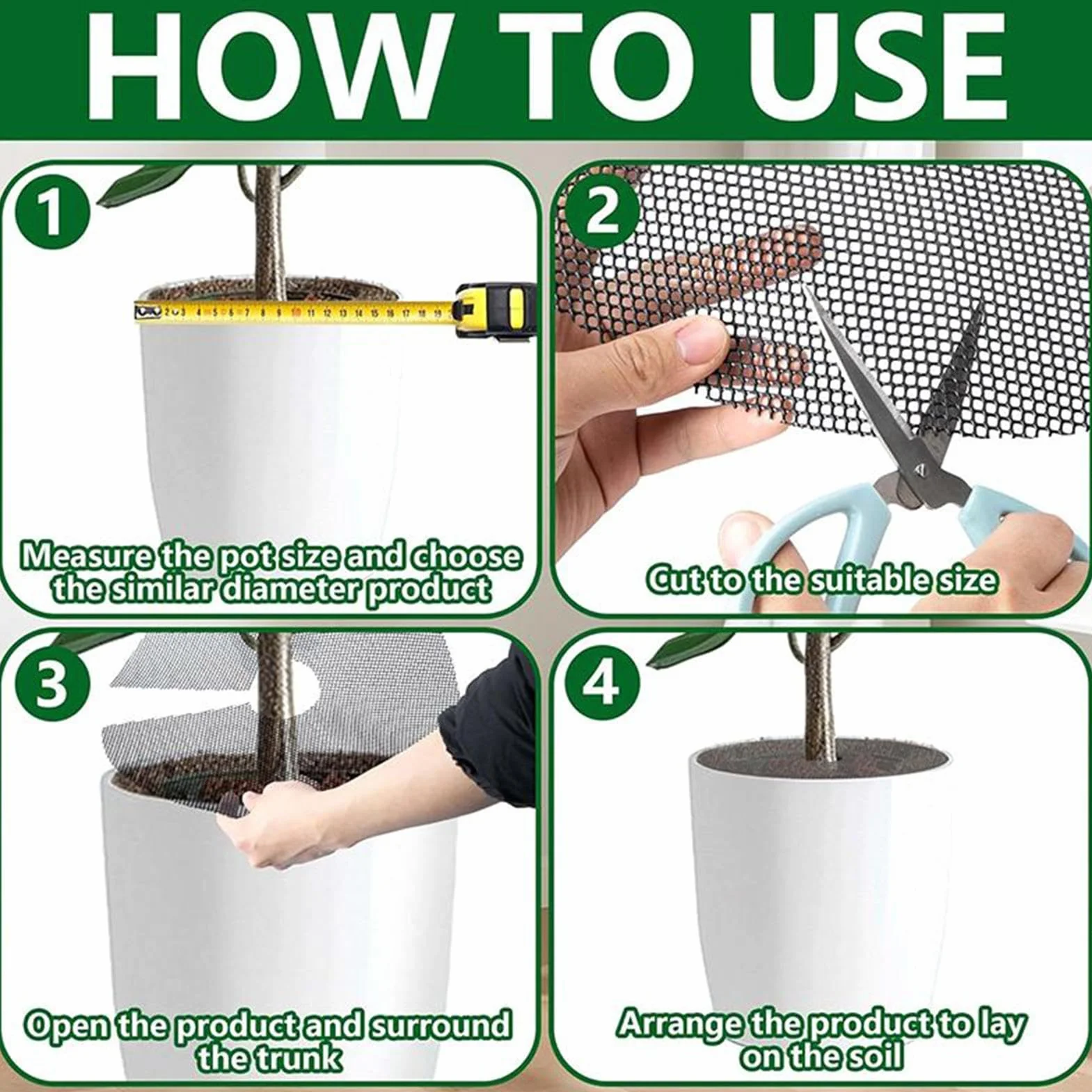 HOW TO USE

1

2 3 4 5 6 7 8 9 10 11 12 13 14 15 16 17 18 19

Measure the pot size and choose the similar diameter product

2

Cut to the suitable size

3

Open the product and surround the trunk

4

Arrange the product to lay on the soil