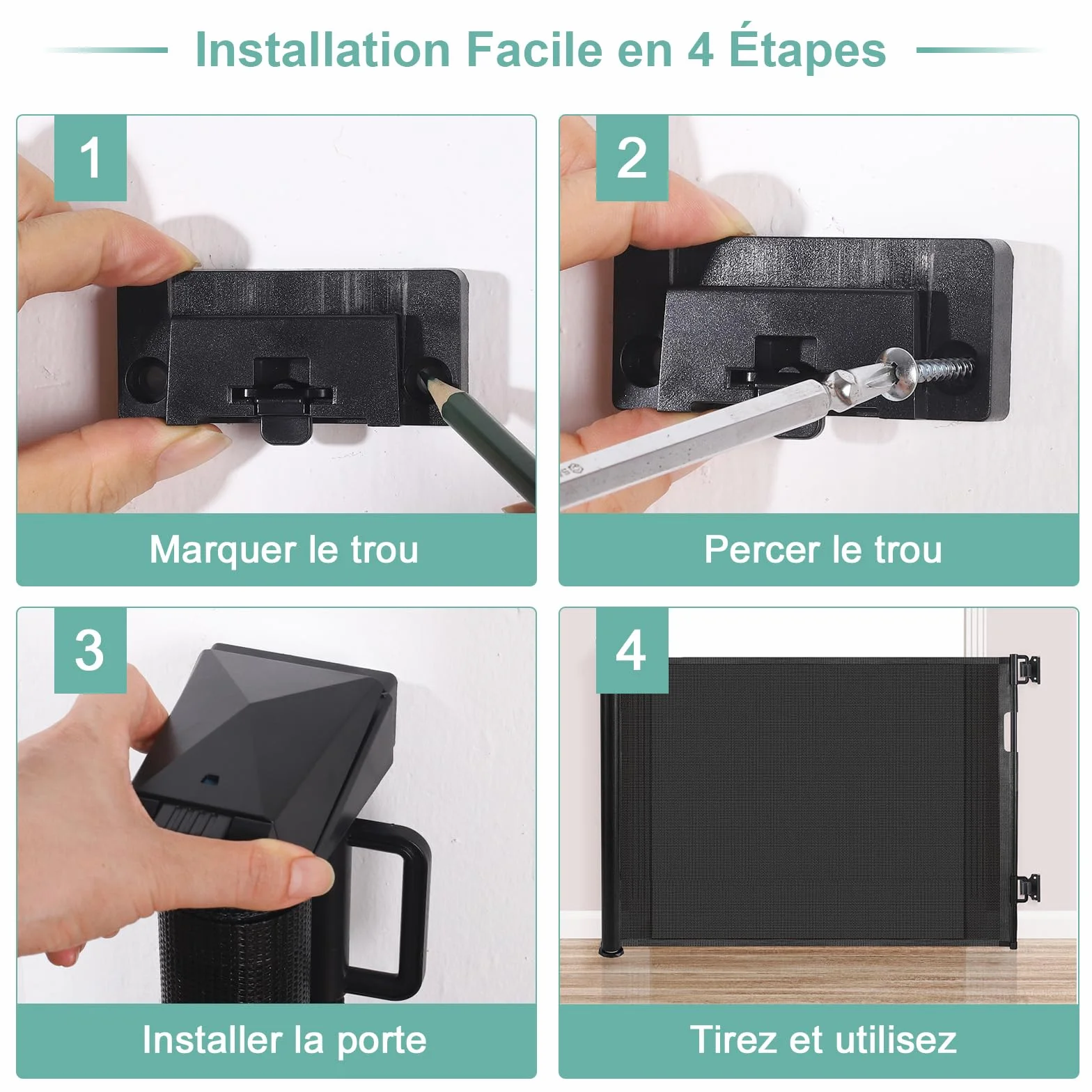 Installation Facile en 4 Étapes

1

Marquer le trou

2

Percer le trou

3

Installer la porte

4

Tirez et utilisez