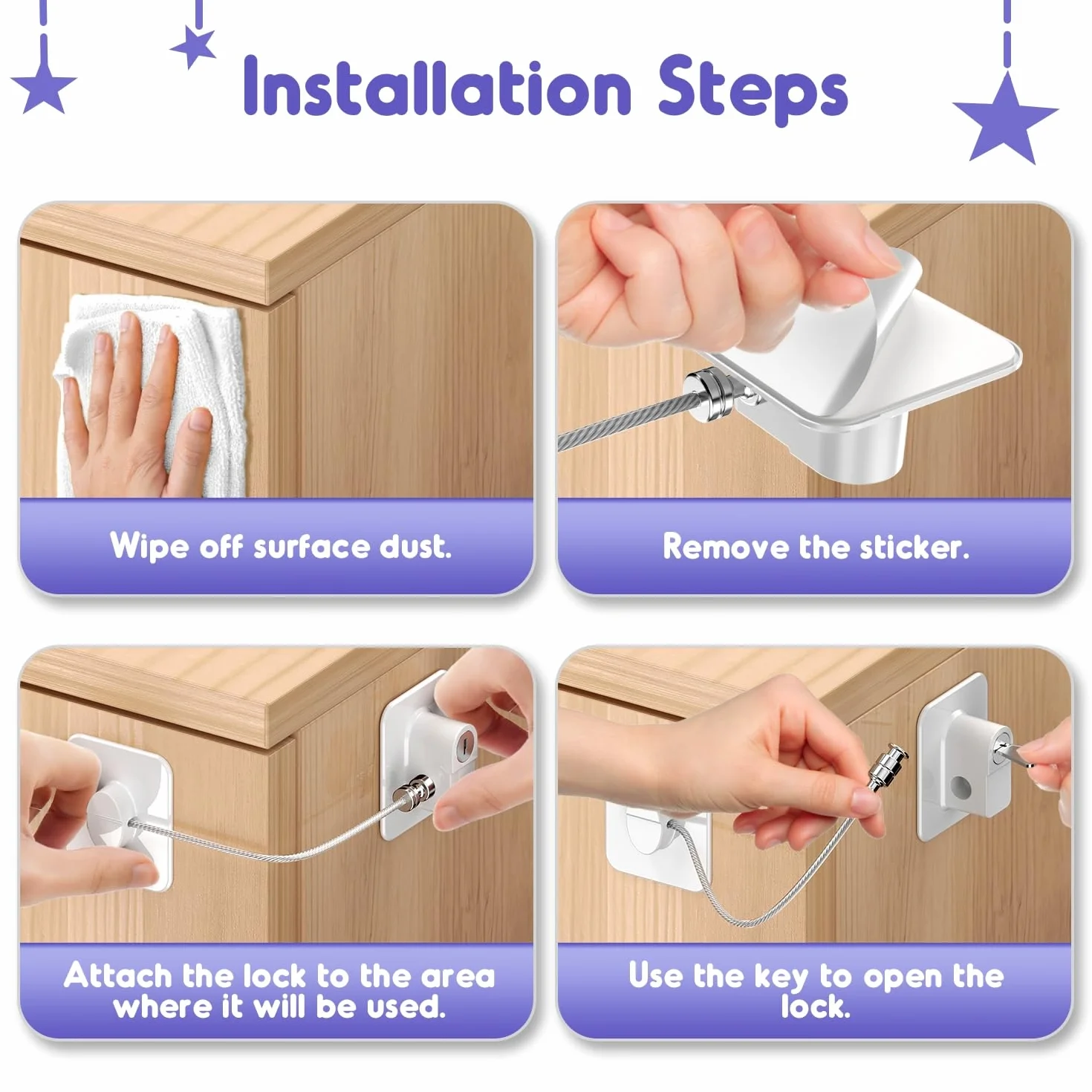 Installation Steps

Wipe off surface dust.

Remove the sticker.

Attach the lock to the area where it will be used.

Use the key to open the lock.