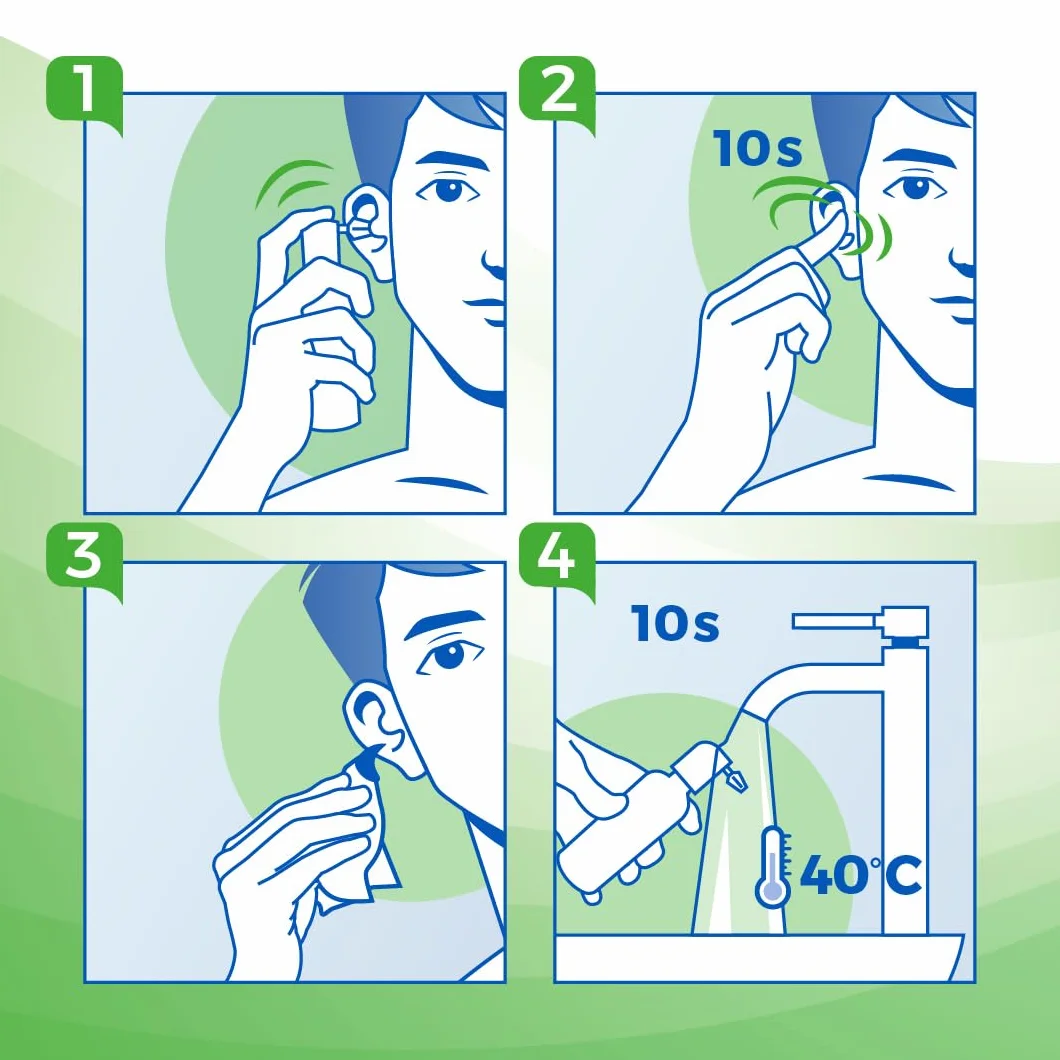 1

2

10s

3

4

10s

40°C