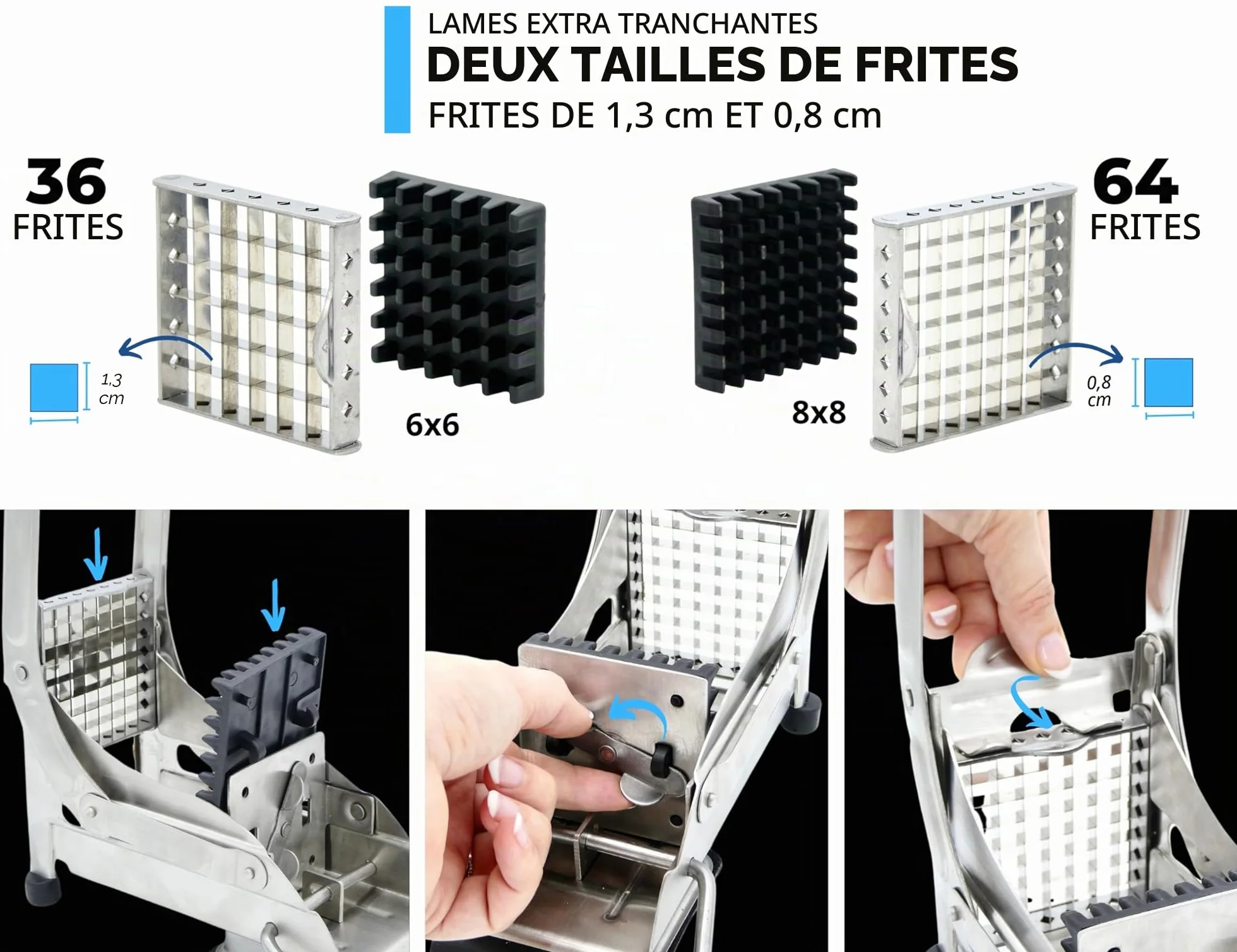 LAMES EXTRA TRANCHANTES
DEUX TAILLES DE FRITES
FRITES DE 1,3 cm ET 0,8 cm

36
FRITES

1,3
cm

6x6

8x8

64
FRITES

0,8
cm