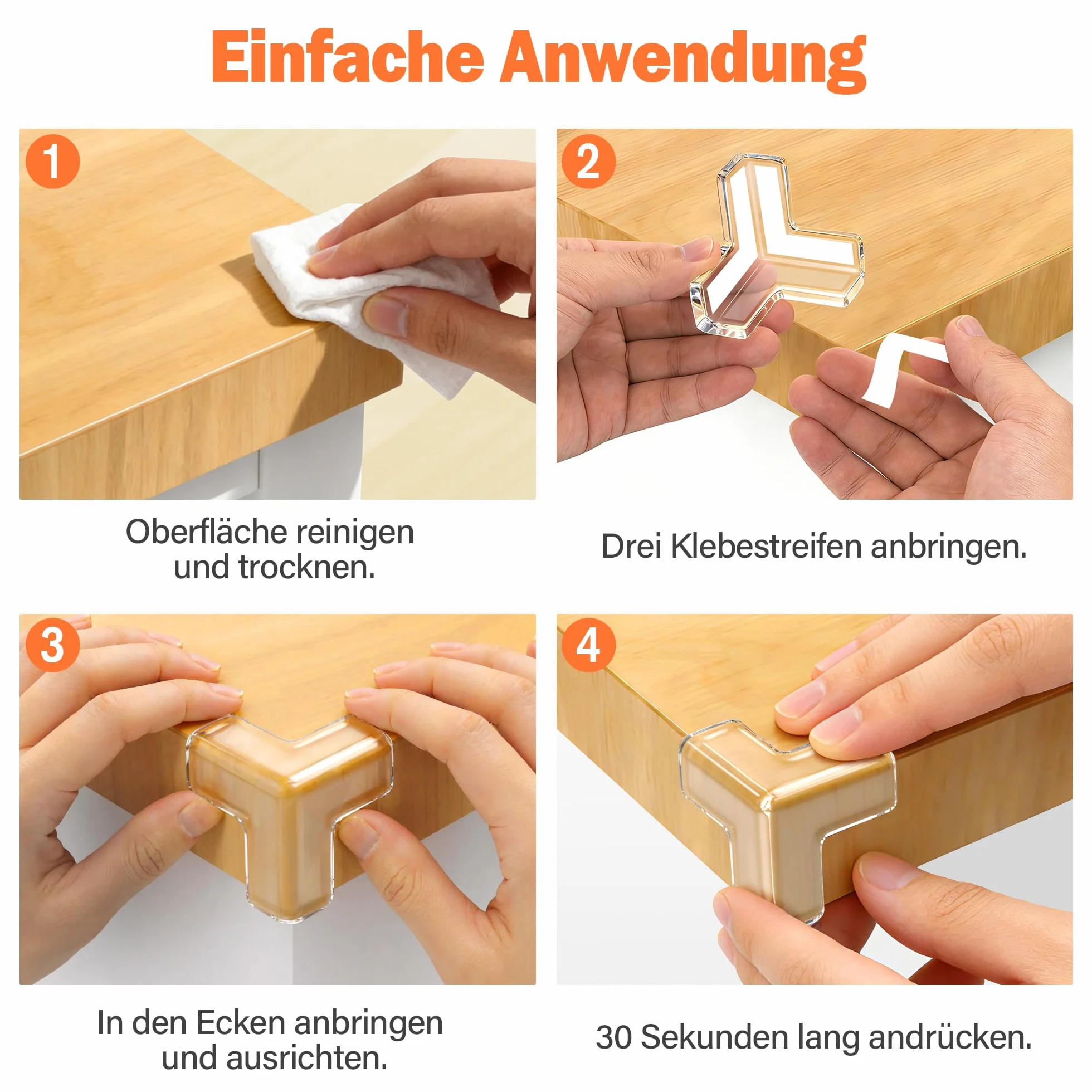 Einfache Anwendung

1

Oberfläche reinigen und trocknen.

2

Drei Klebestreifen anbringen.

3

In den Ecken anbringen und ausrichten.

4

30 Sekunden lang andrücken.