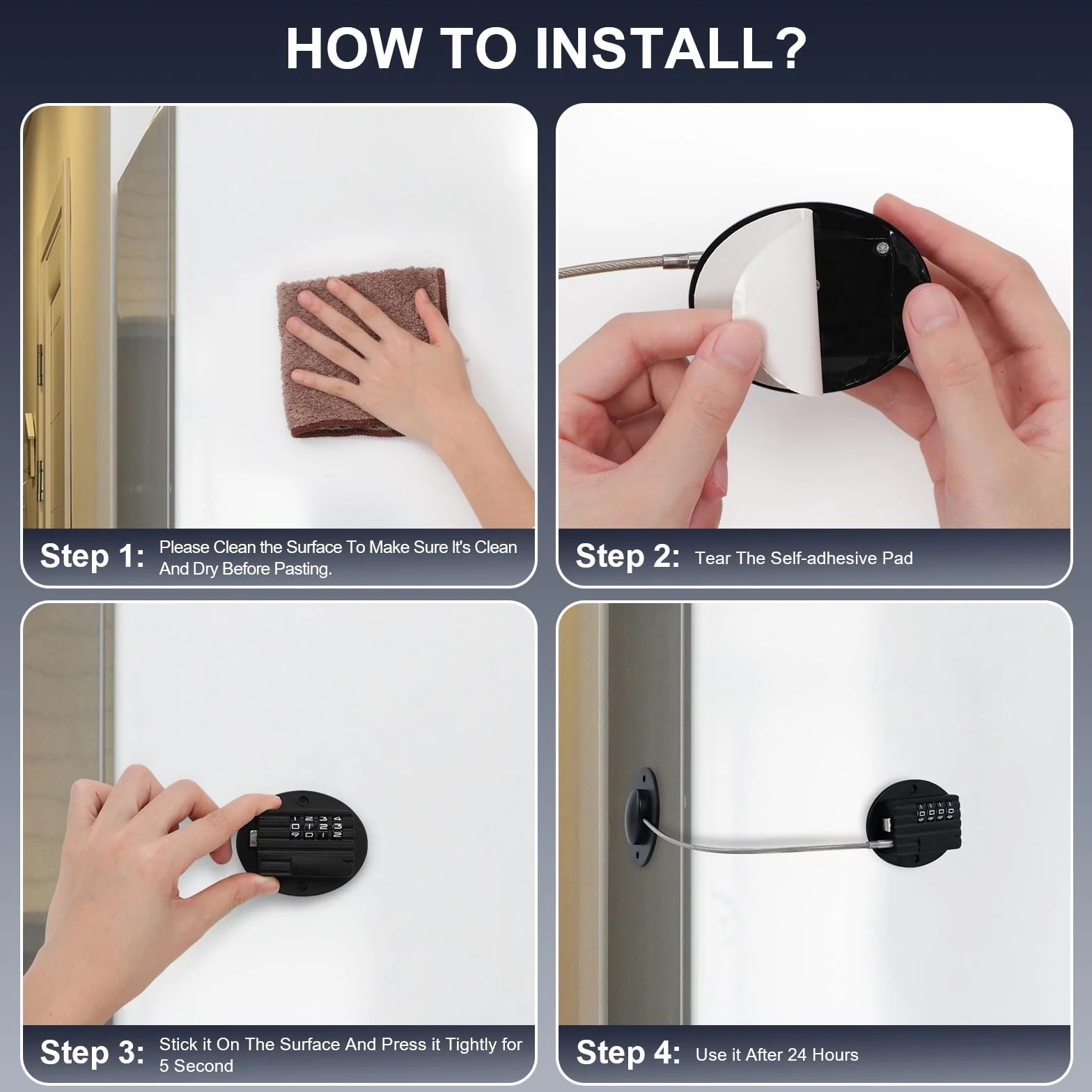 HOW TO INSTALL?

Step 1: Please Clean the Surface To Make Sure It's Clean And Dry Before Pasting.

Step 2: Tear The Self-adhesive Pad

Step 3: Stick it On The Surface And Press it Tightly for 5 Second

Step 4: Use it After 24 Hours