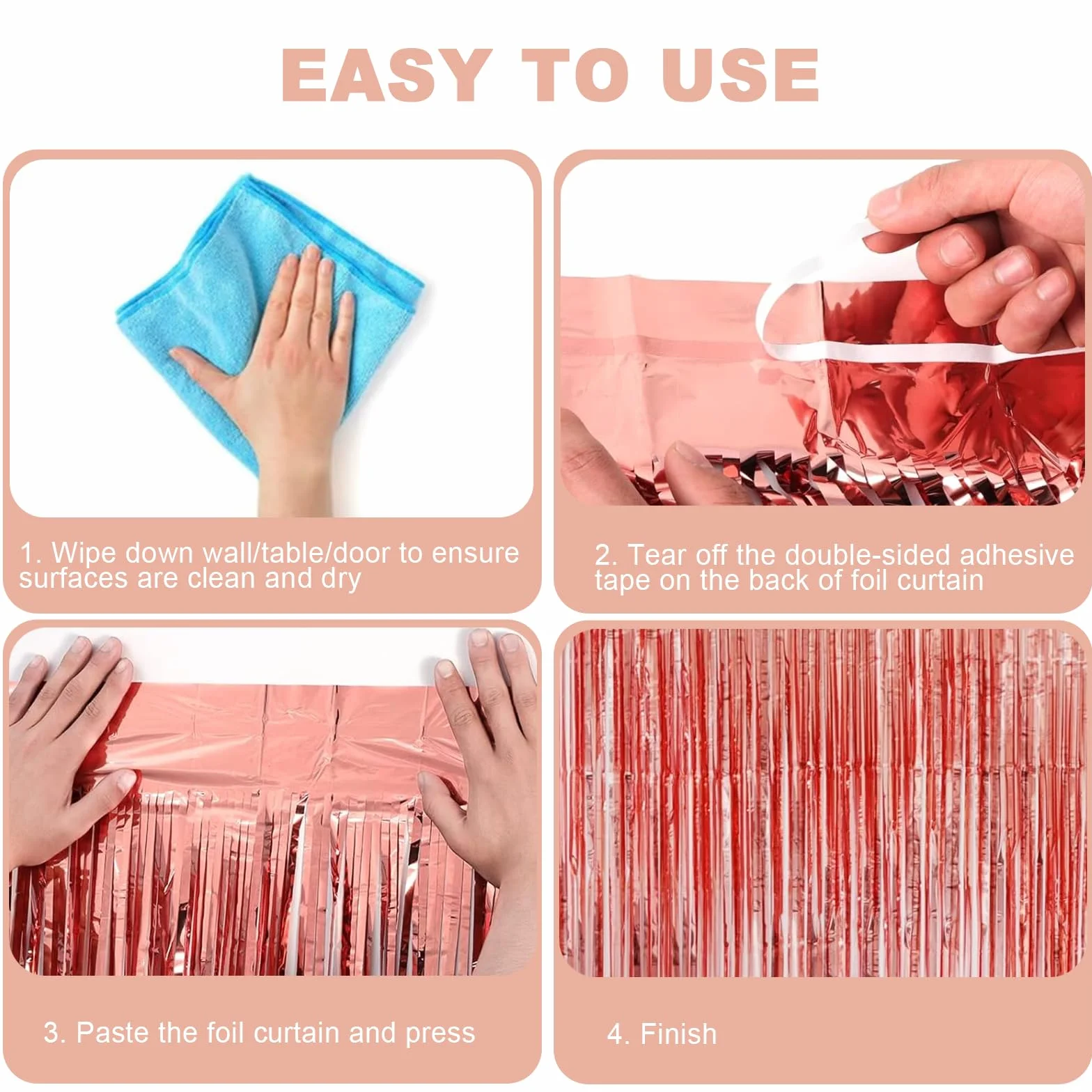 EASY TO USE

1. Wipe down wall/table/door to ensure surfaces are clean and dry

2. Tear off the double-sided adhesive tape on the back of foil curtain

3. Paste the foil curtain and press

4. Finish