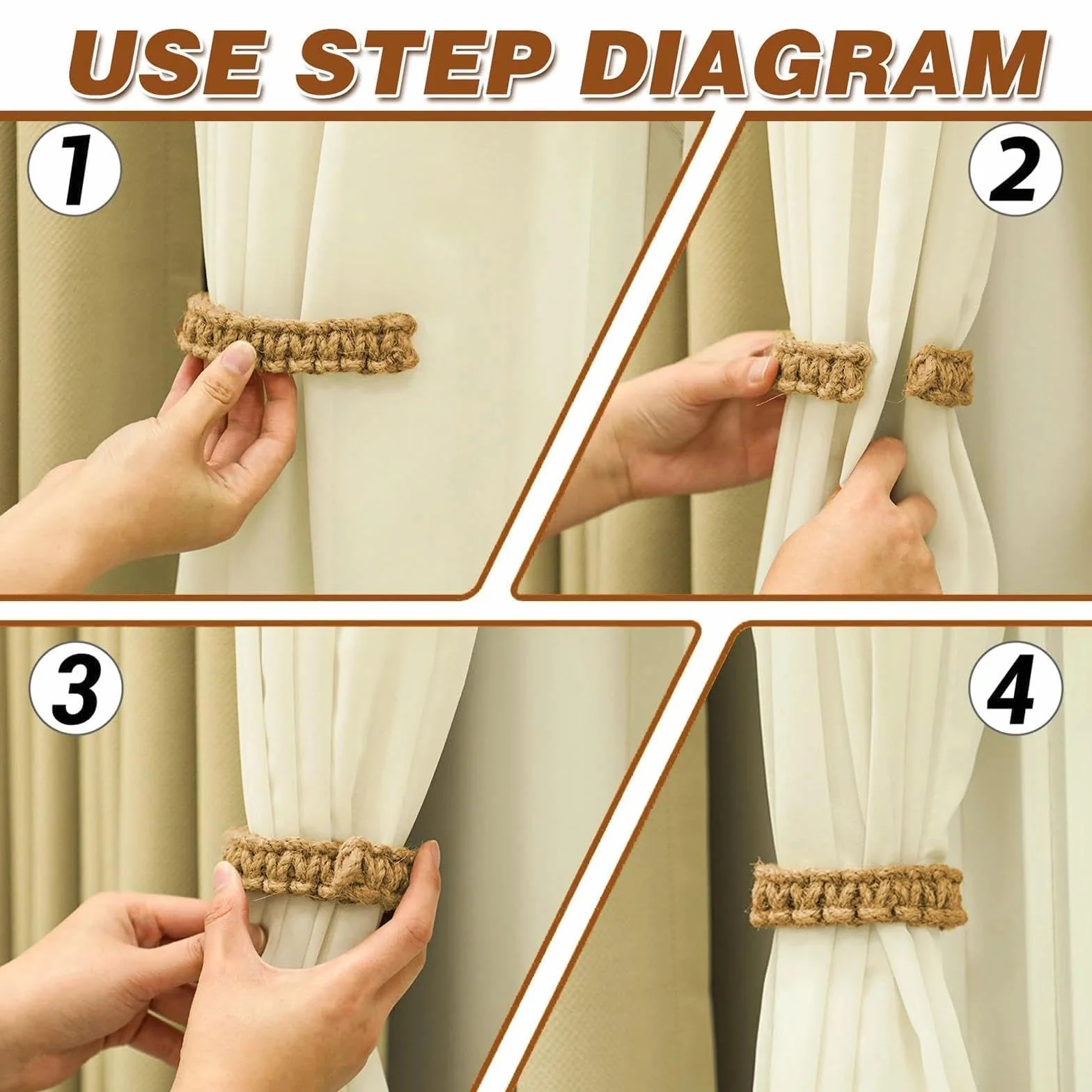 USE STEP DIAGRAM

1

2

3

4