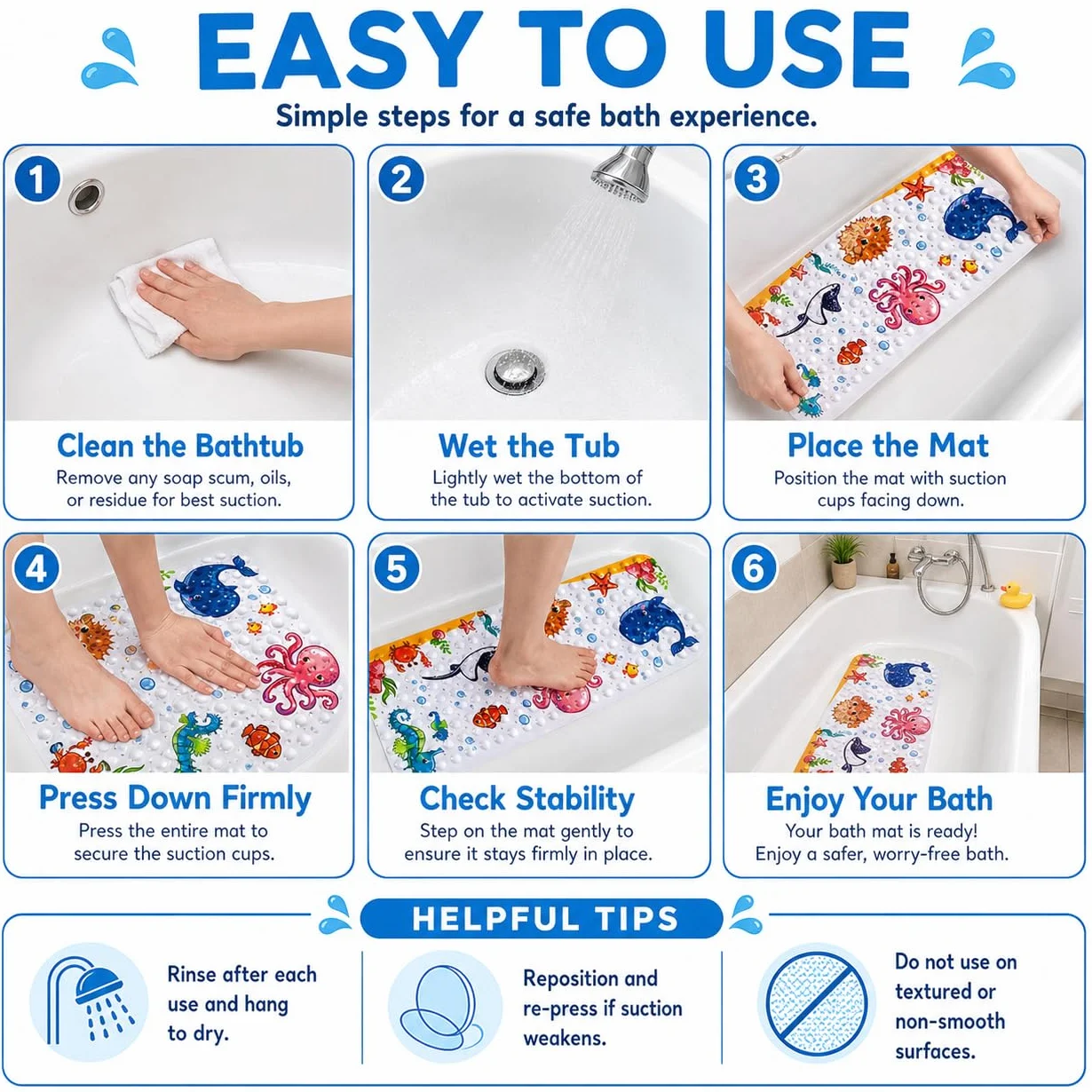 EASY TO USE

Simple steps for a safe bath experience.

1

Clean the Bathtub

Remove any soap scum, oils, or residue for best suction.

2

Wet the Tub

Lightly wet the bottom of the tub to activate suction.

3

Place the Mat

Position the mat with suction cups facing down.

4

Press Down Firmly

Press the entire mat to secure the suction cups.

5

Check Stability

Step on the mat gently to ensure it stays firmly in place.

6

Enjoy Your Bath

Your bath mat is ready! Enjoy a safer, worry-free bath.

HELPFUL TIPS

Rinse after each use and hang to dry.

Reposition and re-press if suction weakens.

Do not use on textured or non-smooth surfaces.