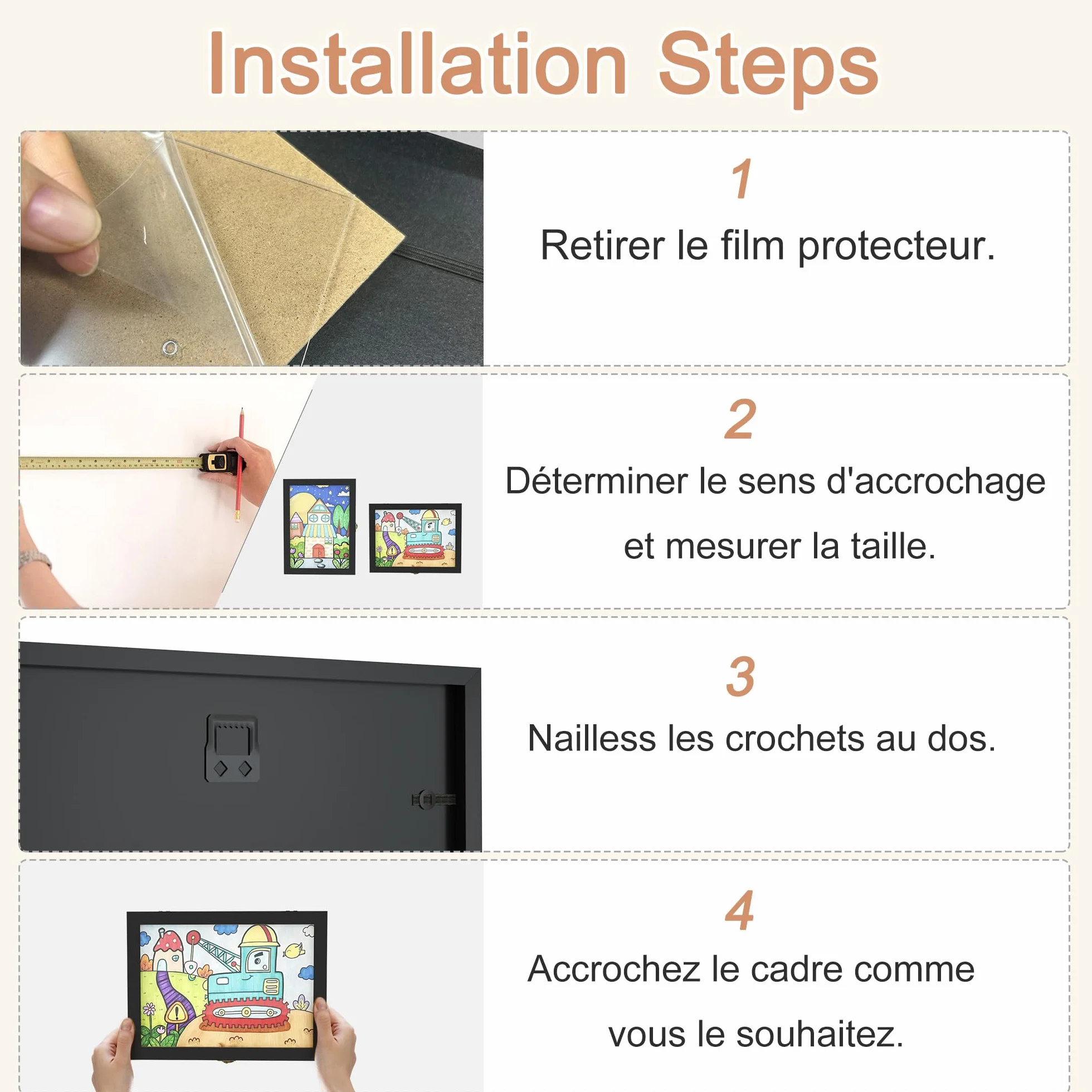 Installation Steps

1

Retirer le film protecteur.

2

Déterminer le sens d'accrochage et mesurer la taille.

3

Nailless les crochets au dos.

4

Accrochez le cadre comme vous le souhaitez.