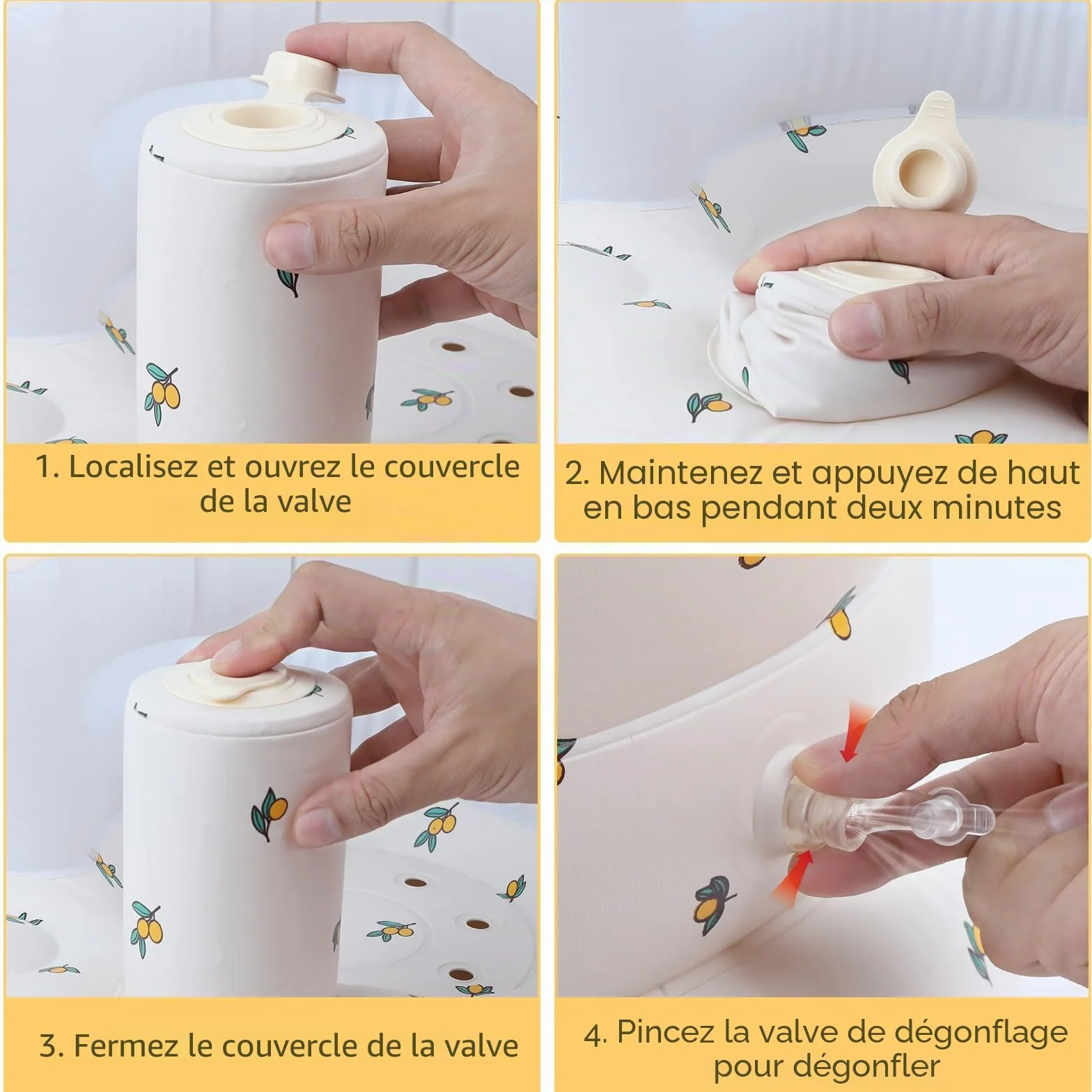 1. Localisez et ouvrez le couvercle de la valve

2. Maintenez et appuyez de haut en bas pendant deux minutes

3. Fermez le couvercle de la valve

4. Pincez la valve de dégonflage pour dégonfler